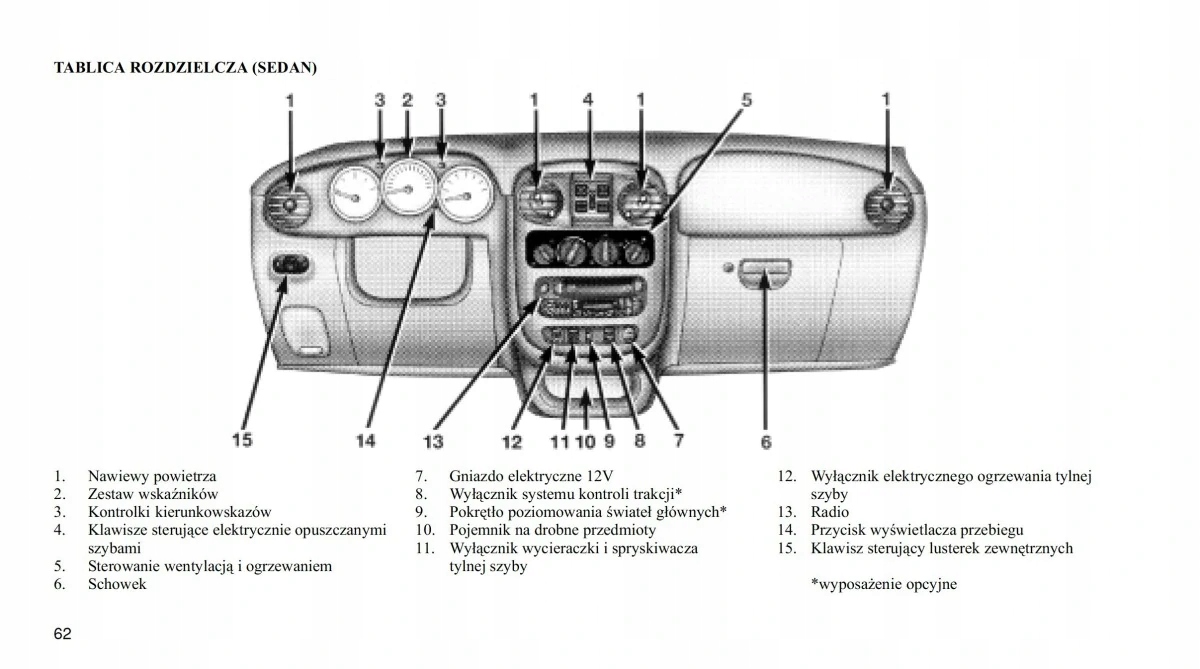 TABLICA ROZDZIELCZA (SEDAN)

1 3 2 3 1 4 1 5 1

15 14 13 12 11 10 9 8 7 6

1. Nawiewy powietrza
2. Zestaw wskaźników
3. Kontrolki kierunkowskazów
4. Klawisze sterujące elektrycznie opuszczanymi szybami
5. Sterowanie wentylacją i ogrzewaniem
6. Schowek

7. Gniazdo elektryczne 12V
8. Wyłącznik systemu kontroli trakcji*
9. Pokrętło poziomowania świateł głównych*
10. Pojemnik na drobne przedmioty
11. Wyłącznik wycieraczki i spryskiwacza tylnej szyby

12. Wyłącznik elektrycznego ogrzewania tylnej szyby
13. Radio
14. Przycisk wyświetlacza przebiegu
15. Klawisz sterujący lusterek zewnętrznych

*wyposażenie opcyjne

62