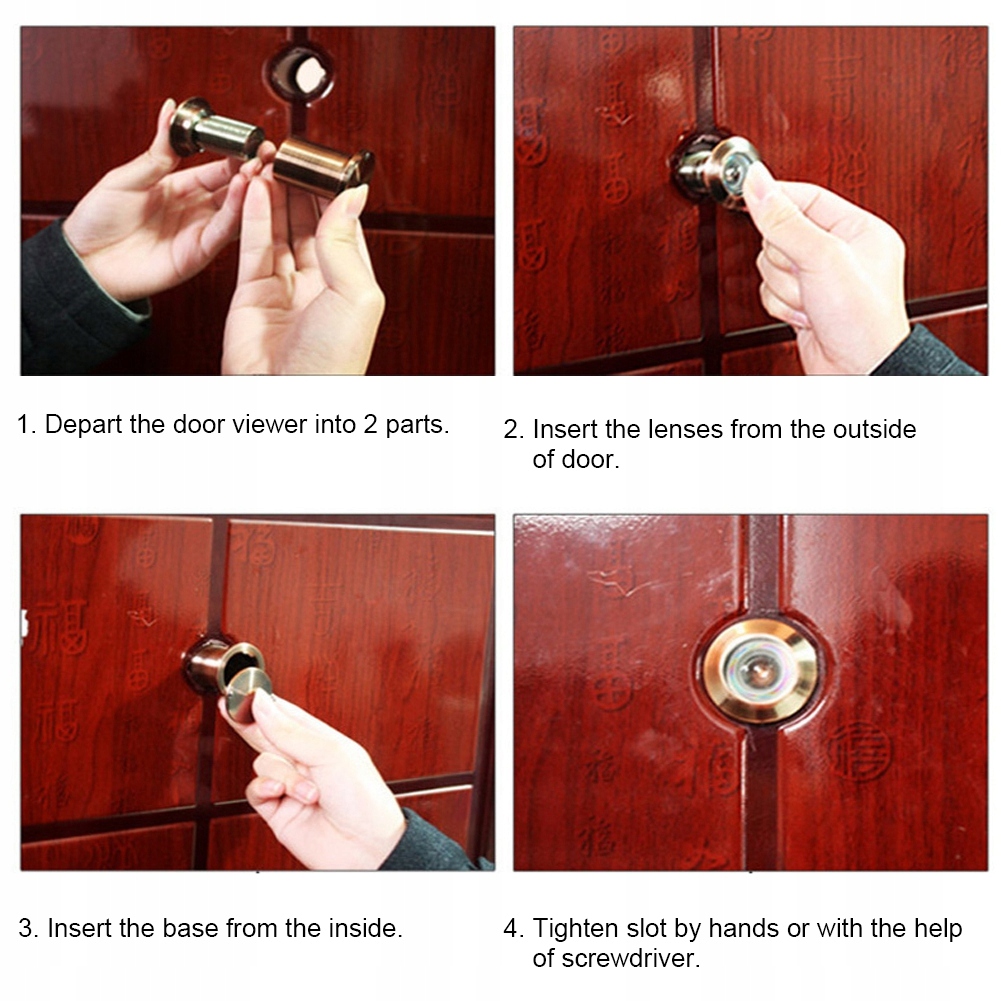 1. Depart the door viewer into 2 parts.

2. Insert the lenses from the outside of door.

3. Insert the base from the inside.

4. Tighten slot by hands or with the help of screwdriver.