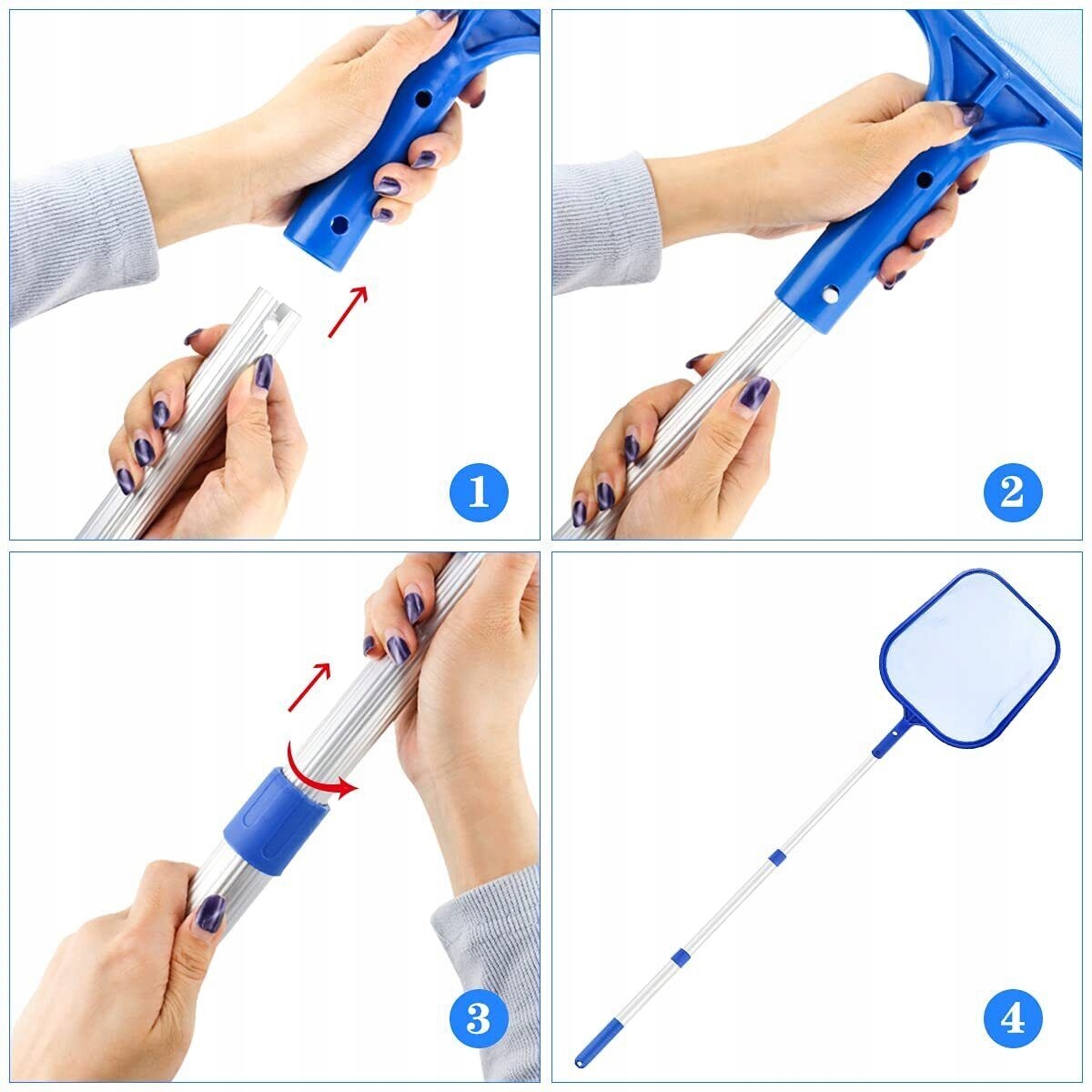 1

2

3

4