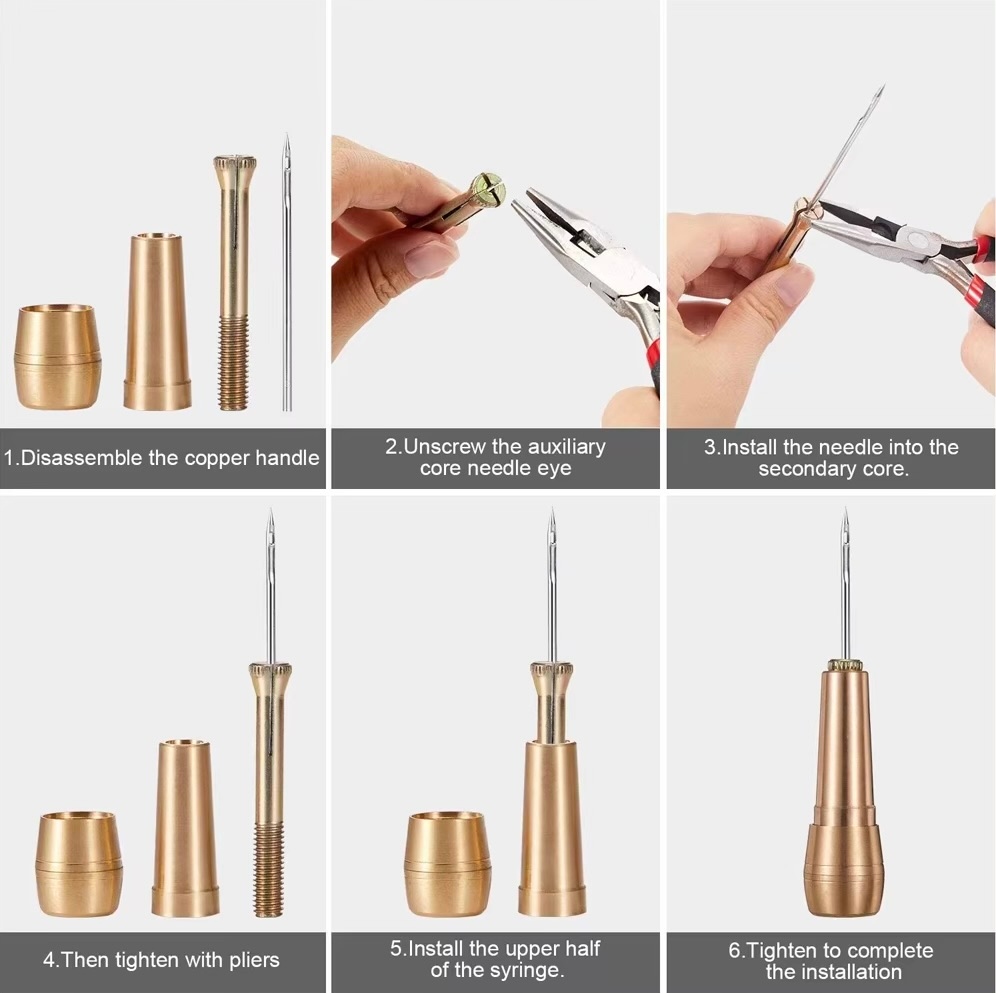 1.Disassemble the copper handle

2.Unscrew the auxiliary core needle eye

3.Install the needle into the secondary core.

4.Then tighten with pliers

5.Install the upper half of the syringe.

6.Tighten to complete the installation