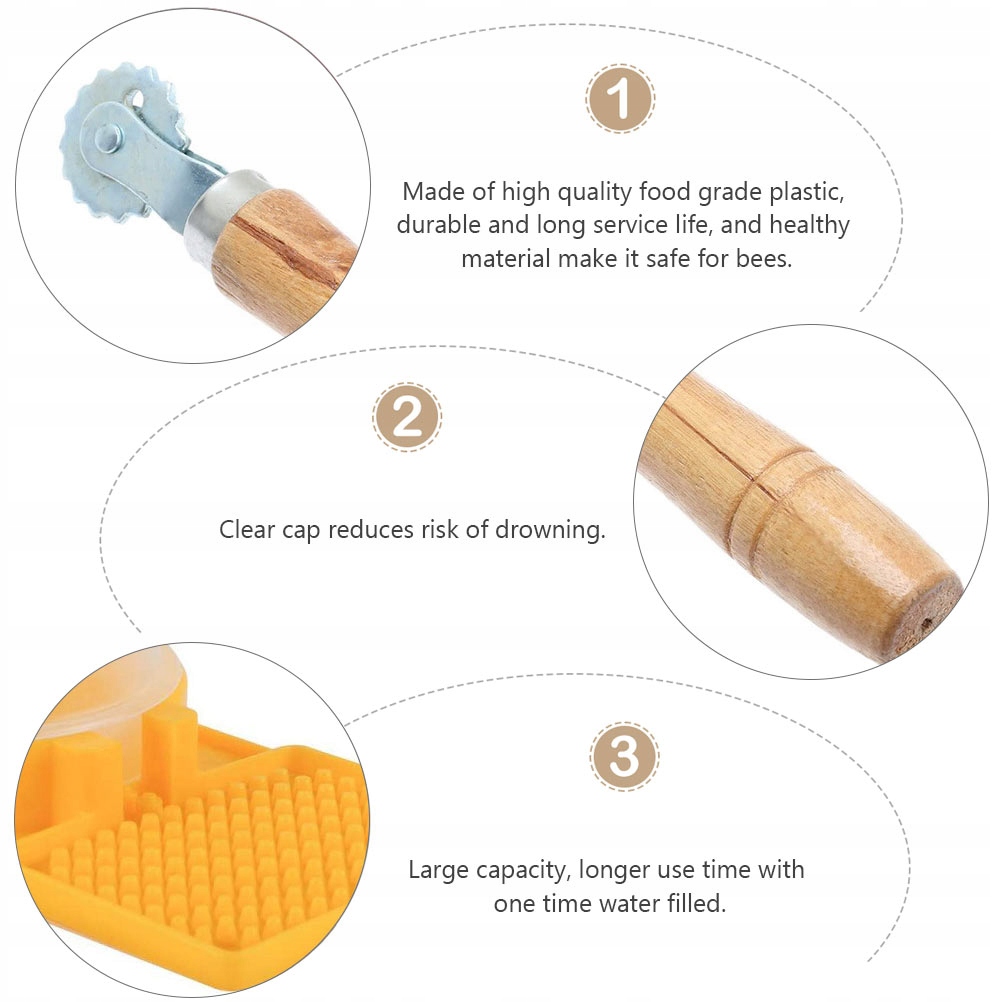 1

Made of high quality food grade plastic, durable and long service life, and healthy material make it safe for bees.

2

Clear cap reduces risk of drowning.

3

Large capacity, longer use time with one time water filled.