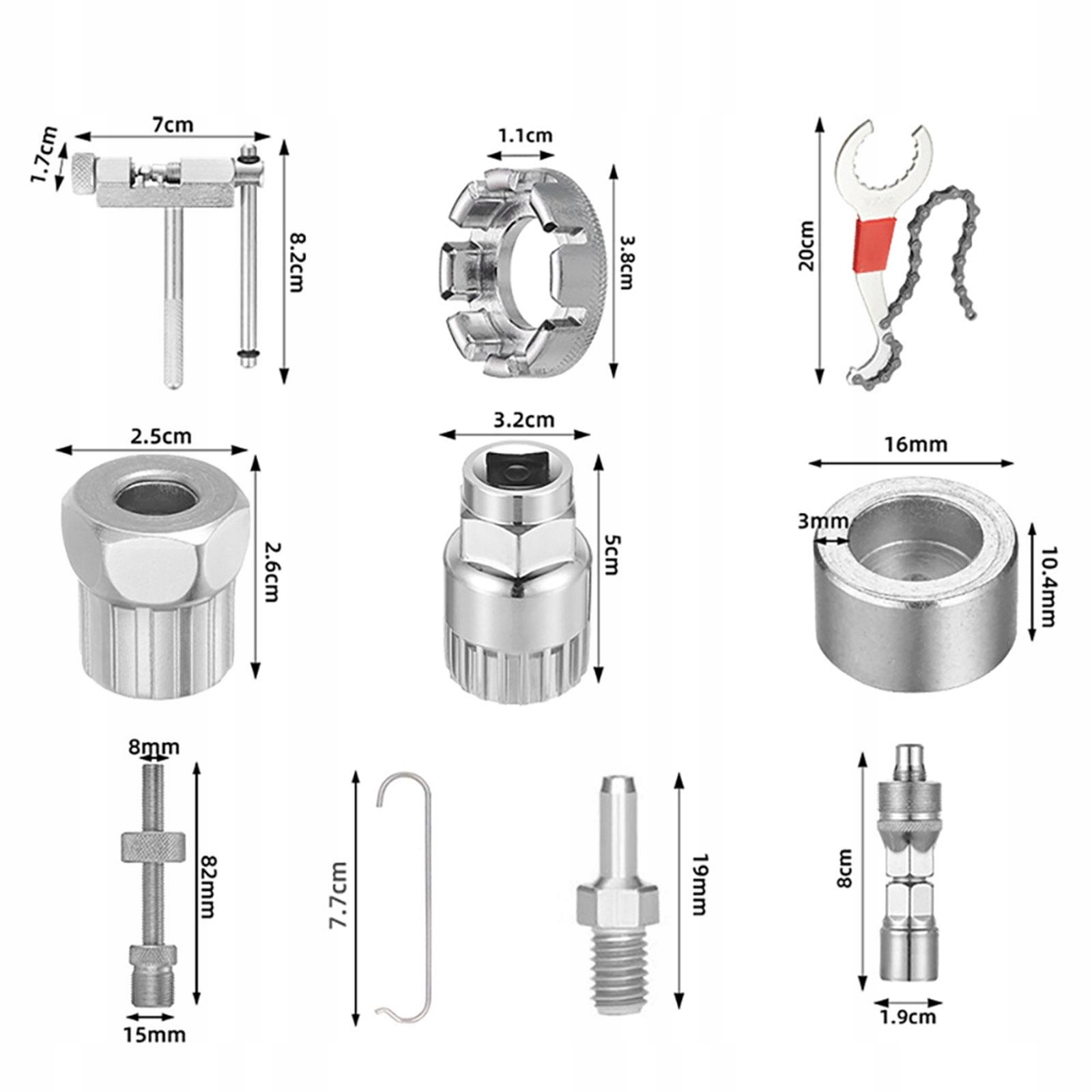 7cm
1.7cm
8.2cm
1.1cm
3.8cm
20cm
2.5cm
2.6cm
3.2cm
5cm
16mm
3mm
10.4mm
8mm
82mm
15mm
7.7cm
19mm
8cm
1.9cm