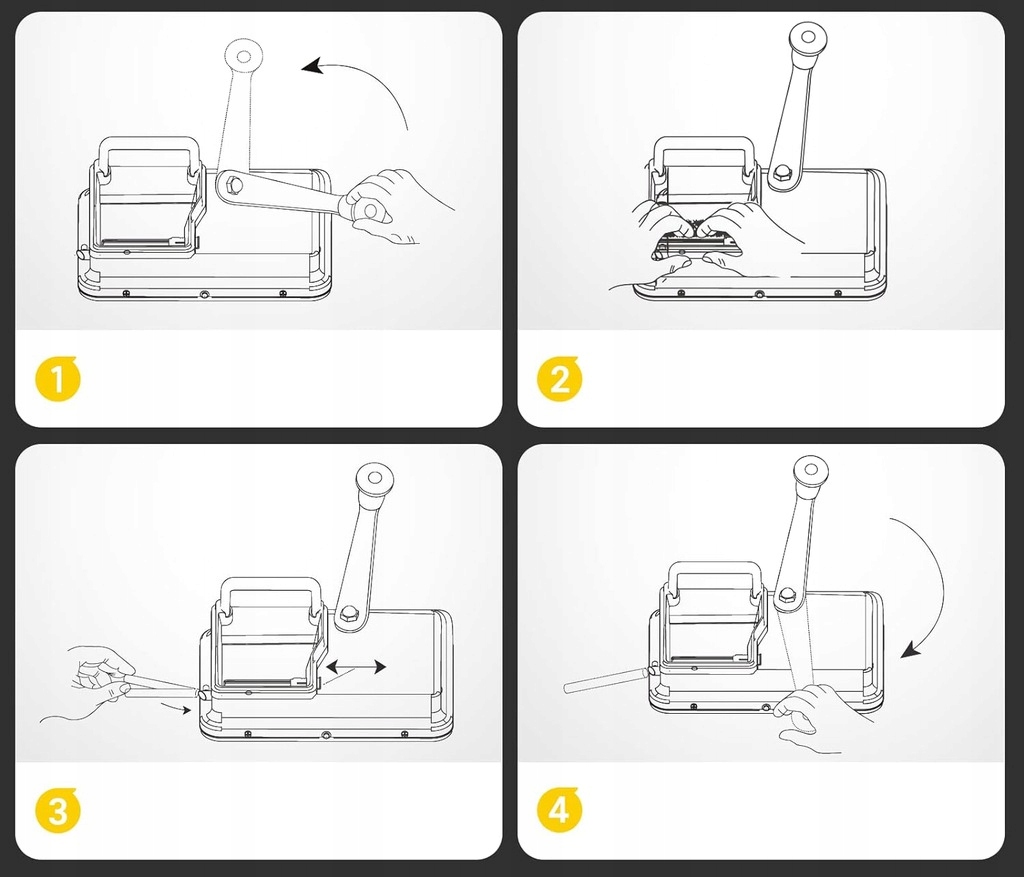 1

2

3

4