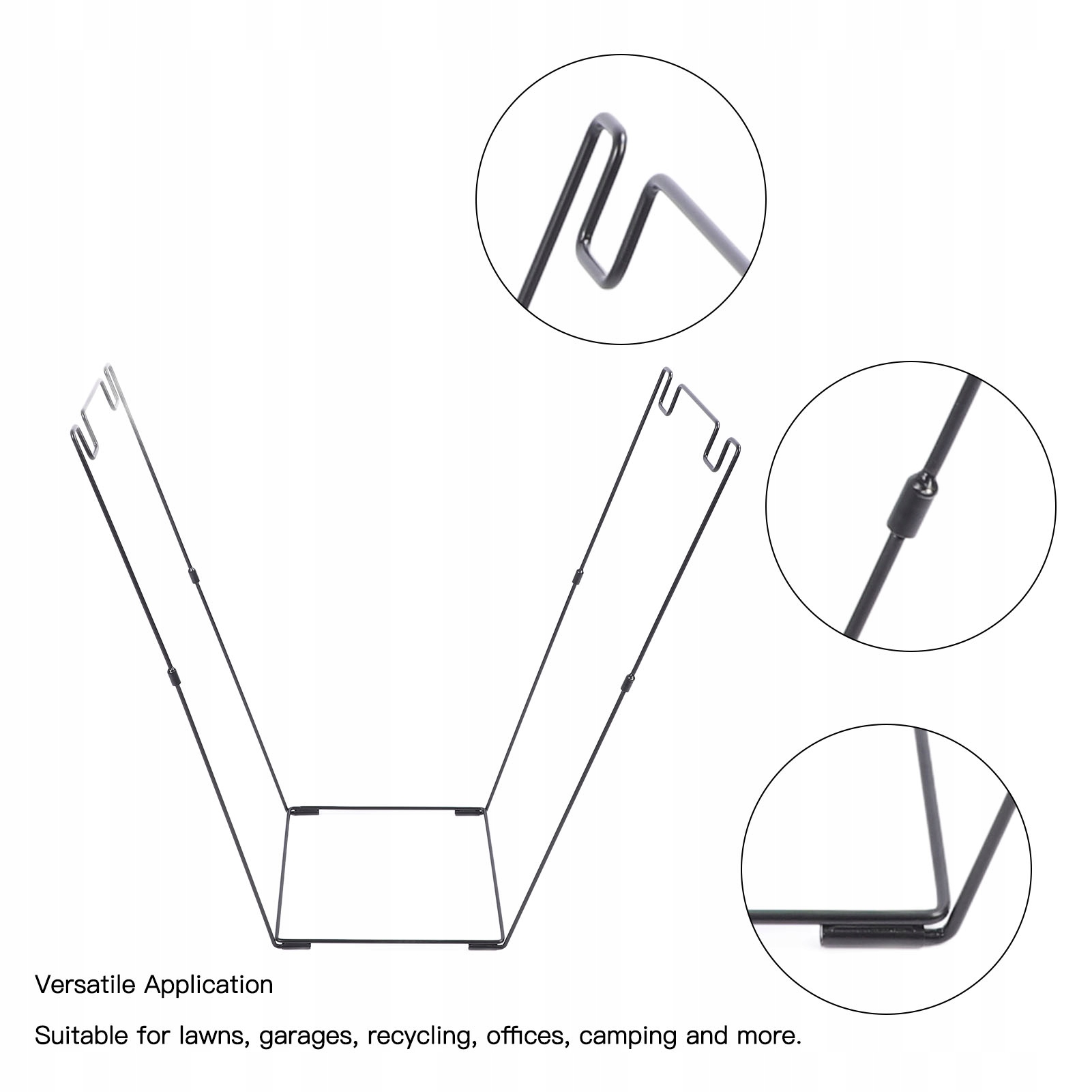 Versatile Application

Suitable for lawns, garages, recycling, offices, camping and more.