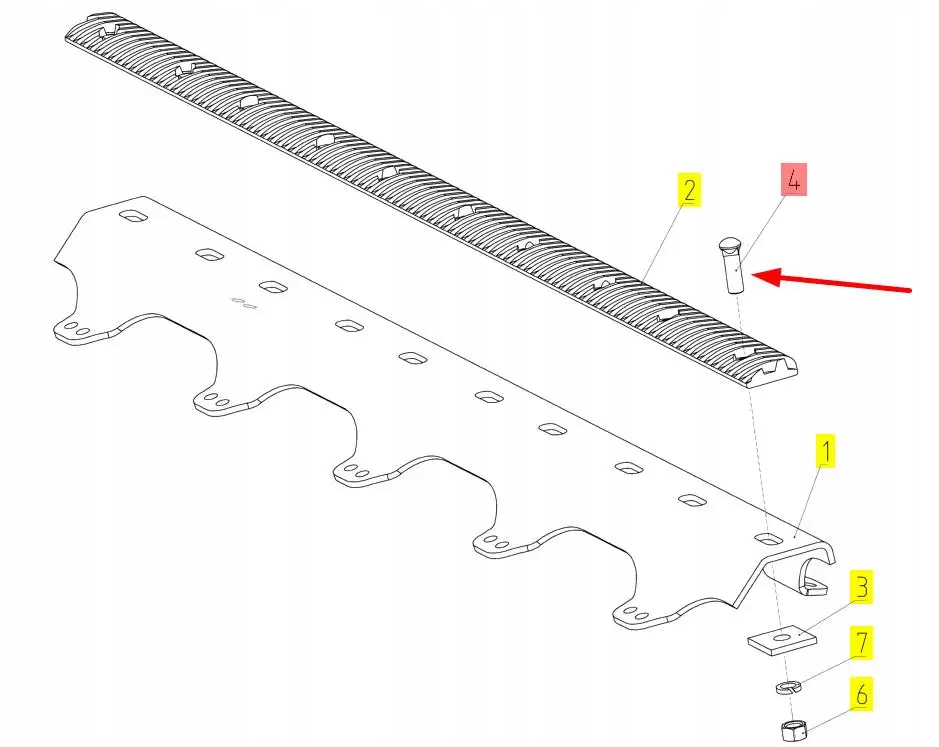 2
4
1
3
7
6