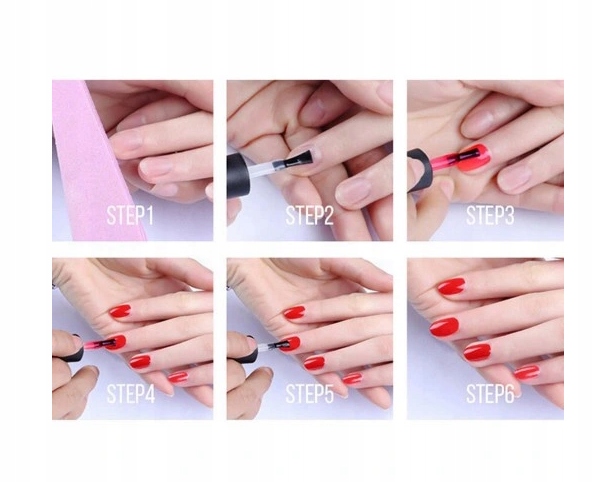 STEP1

STEP2

STEP3

STEP4

STEP5

STEP6