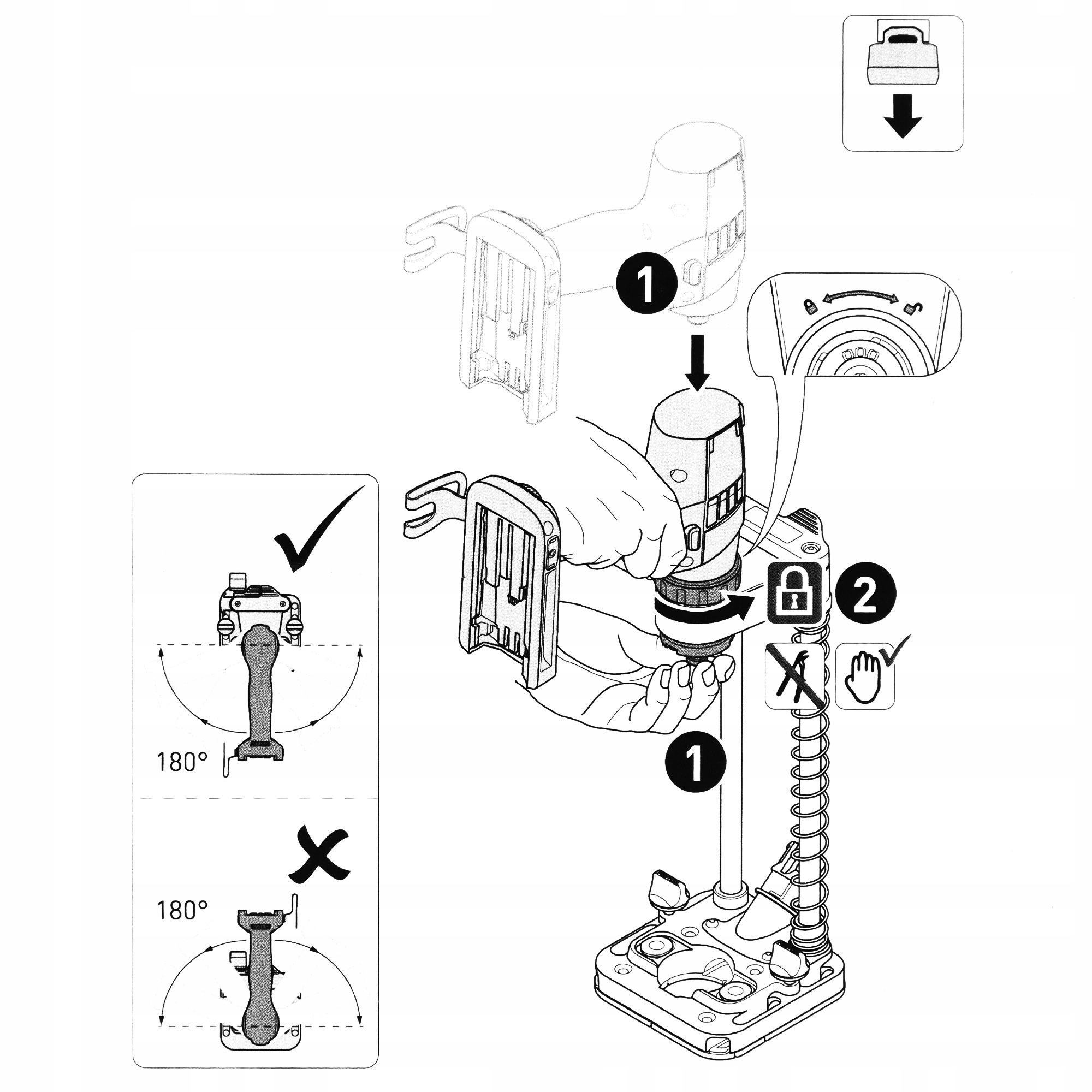 1

2

1

180°

180°