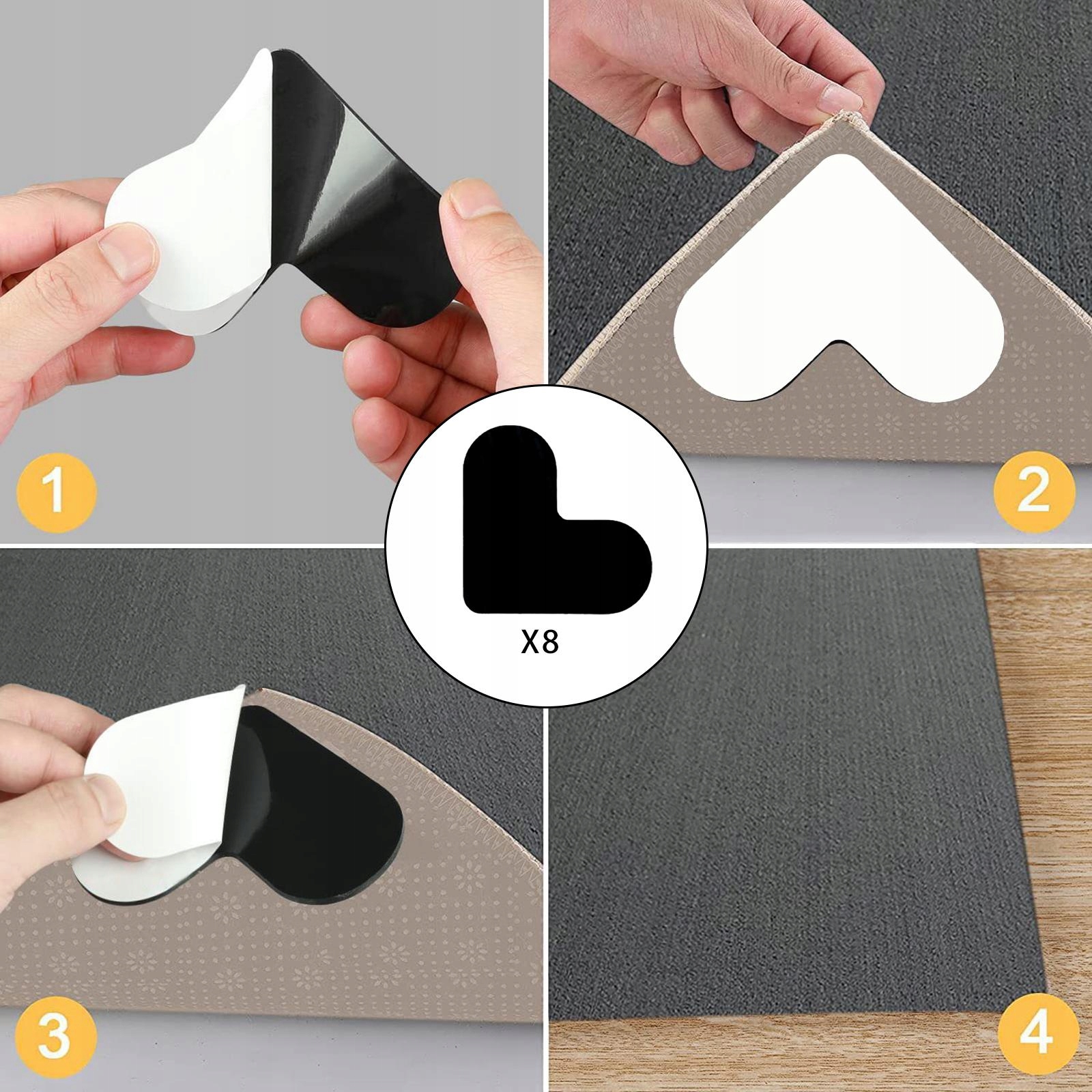 1

2

X8

3

4