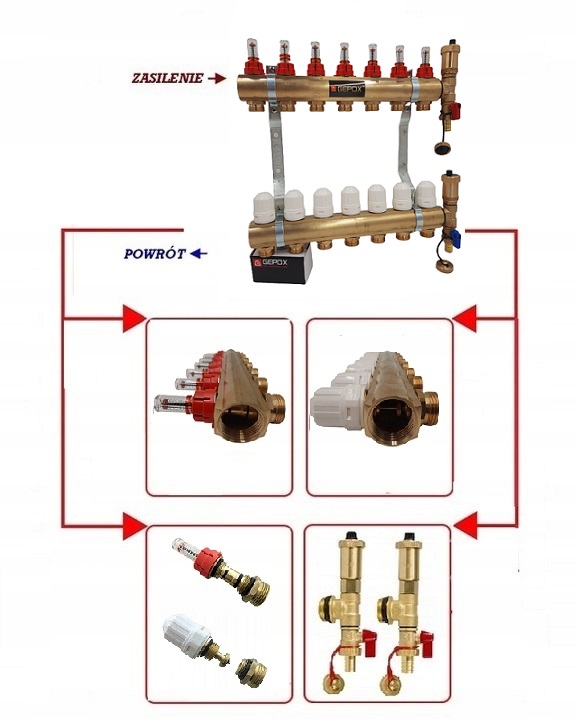 ZASILENIE

GEPOX

POWRÓT

GEPOX