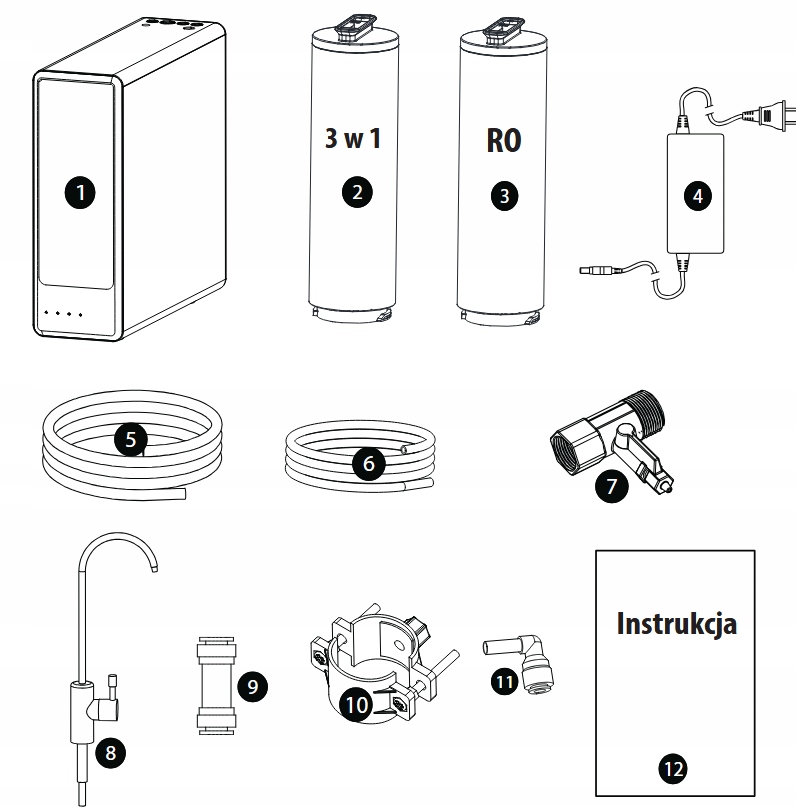 1

3 w 1
2

RO
3

4

5

6

7

8

9

10

11

Instrukcja
12