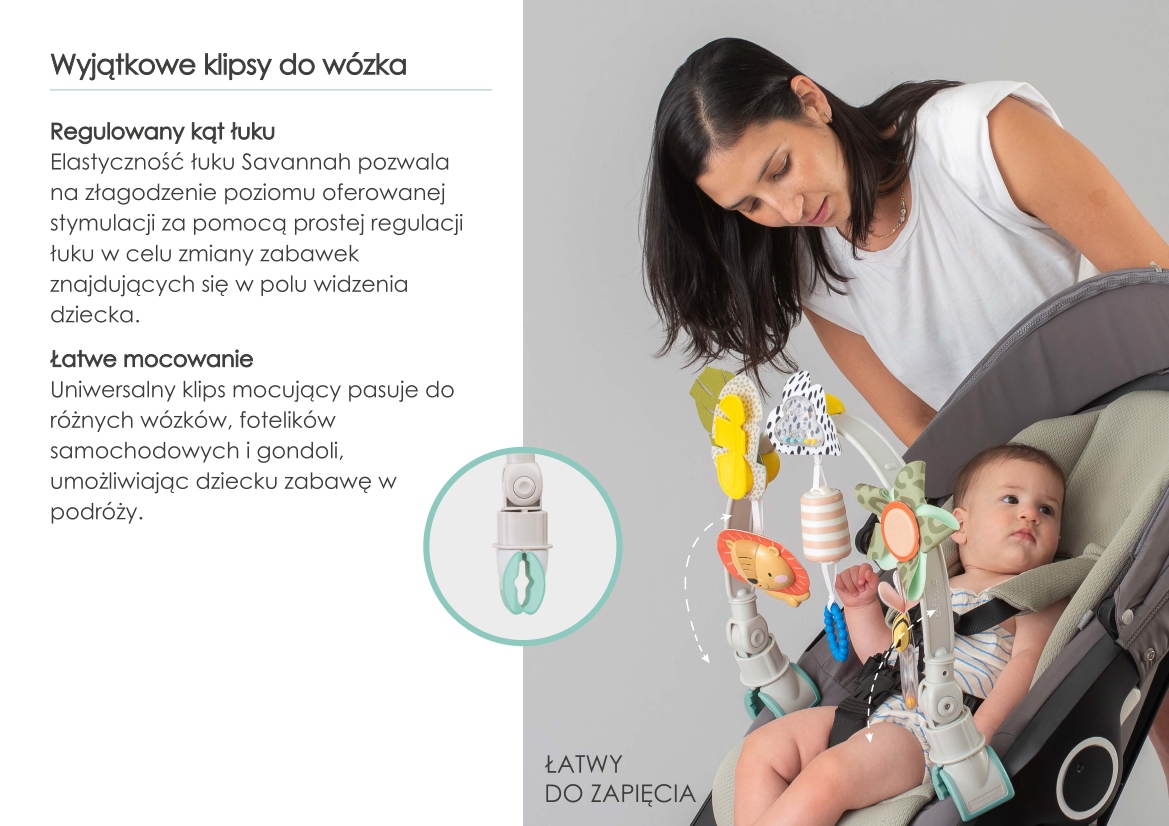 Wyjątkowe klipsy do wózka

Regulowany kąt łuku
Elastyczność łuku Savannah pozwala na złagodzenie poziomu oferowanej stymulacji za pomocą prostej regulacji łuku w celu zmiany zabawek znajdujących się w polu widzenia dziecka.

Łatwe mocowanie
Uniwersalny klips mocujący pasuje do różnych wózków, fotelików samochodowych i gondoli, umożliwiając dziecku zabawę w podróży.

ŁATWY DO ZAPIĘCIA