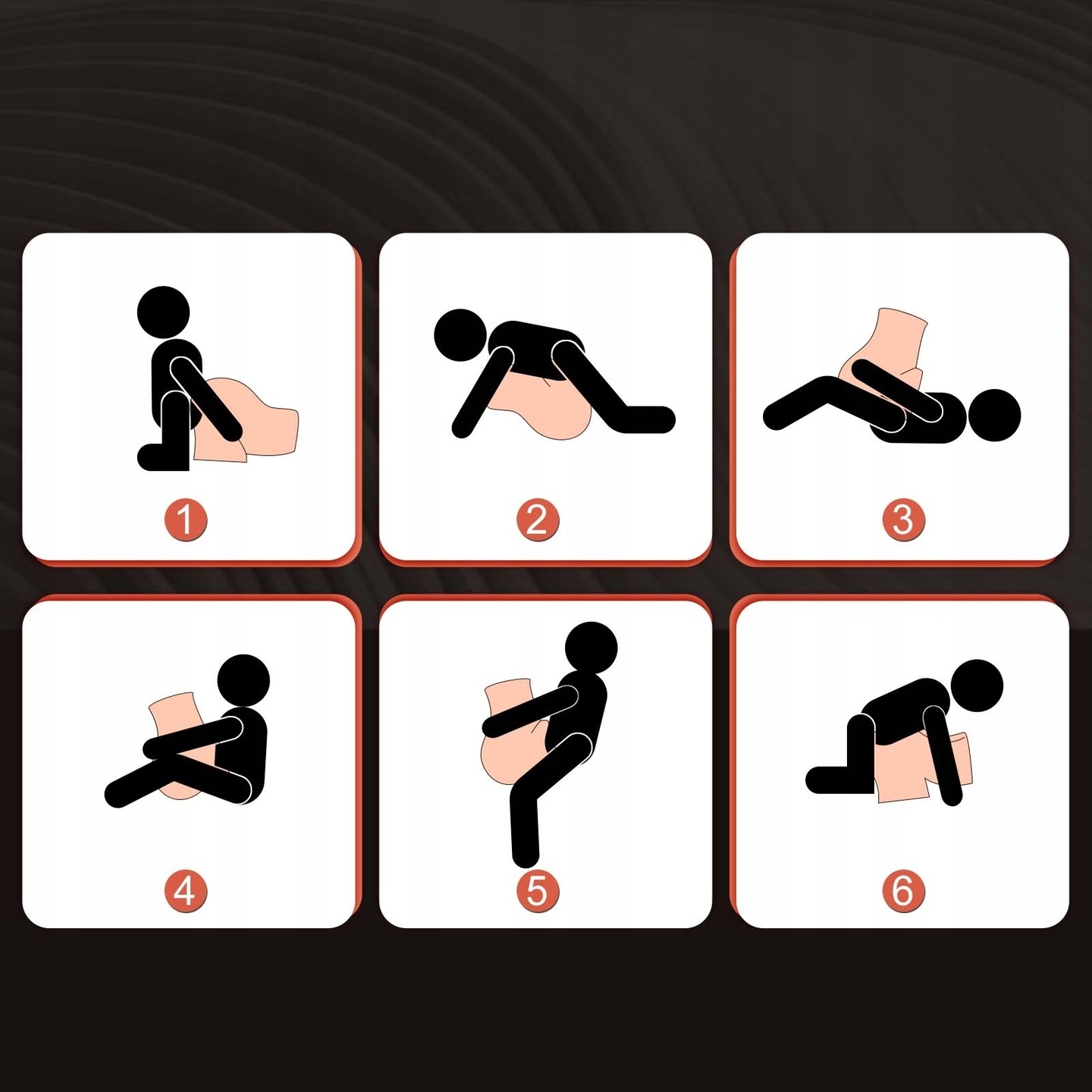 1

2

3

4

5

6