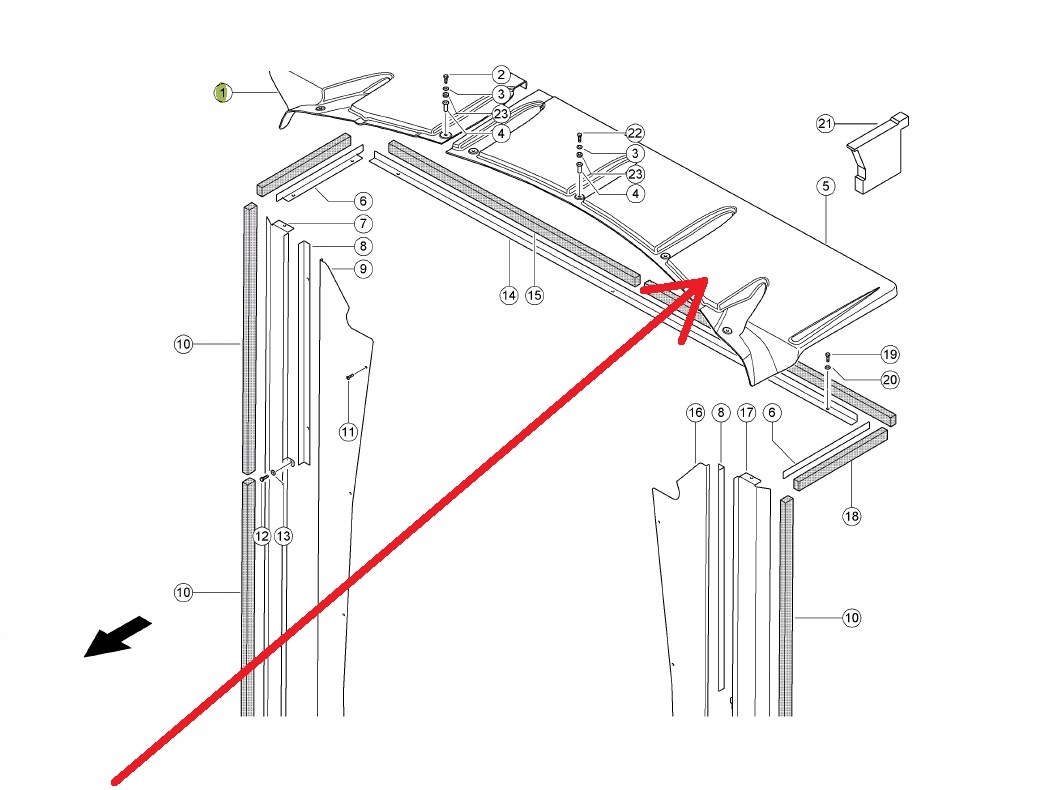 1
2
3
23
4
22
3
23
4
21
5
6
7
8
9
14
15
10
11
19
20
16
8
17
6
18
12
13
10
10