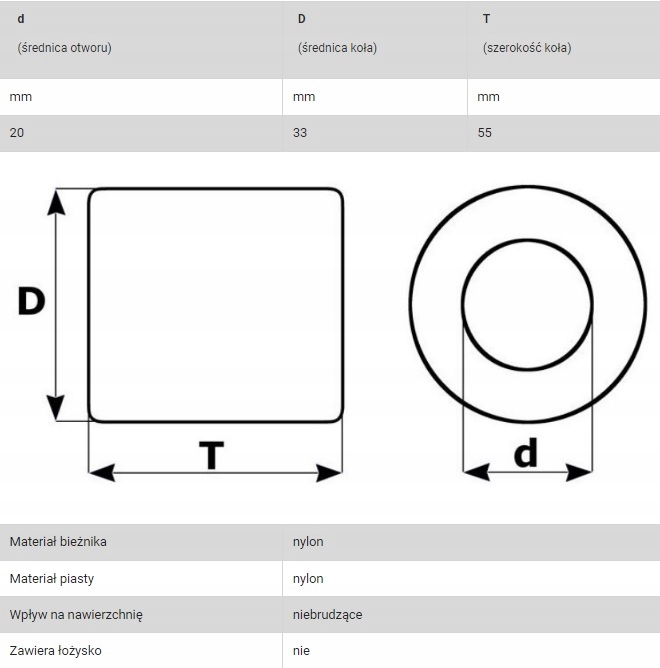 | d (średnica otworu) | D (średnica koła) | T (szerokość koła) |
|---|---|---|
| mm | mm | mm |
| 20 | 33 | 55 |

D

T

d

| Materiał bieżnika | nylon |
|---|---|
| Materiał piasty | nylon |
| Wpływ na nawierzchnię | niebrudzące |
| Zawiera łożysko | nie |