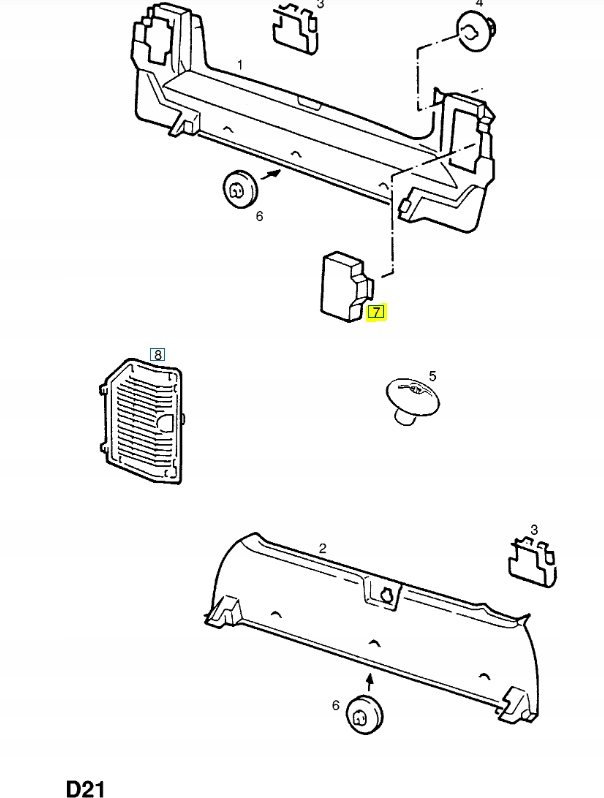 3
4
1
6
7
8
5
2
3
6
D21