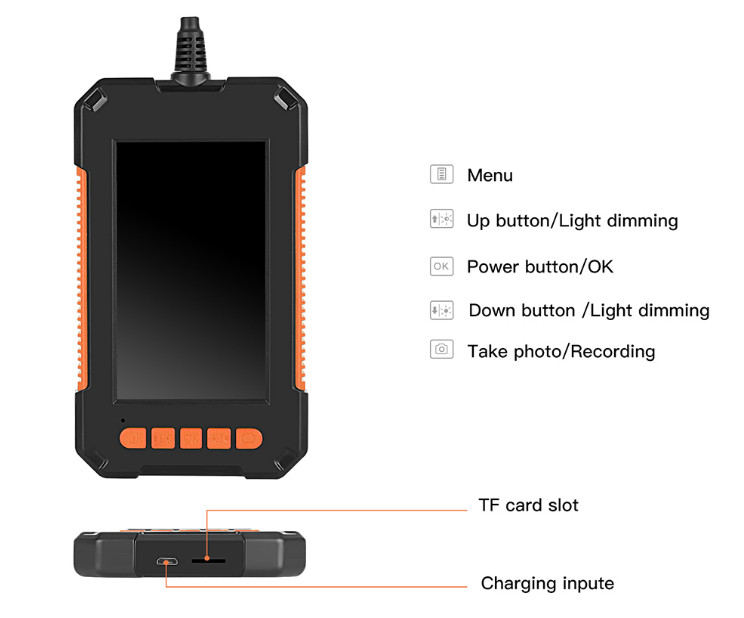 Menu

Up button/Light dimming

OK Power button/OK

Down button /Light dimming

Take photo/Recording

OK

TF card slot

Charging inpute