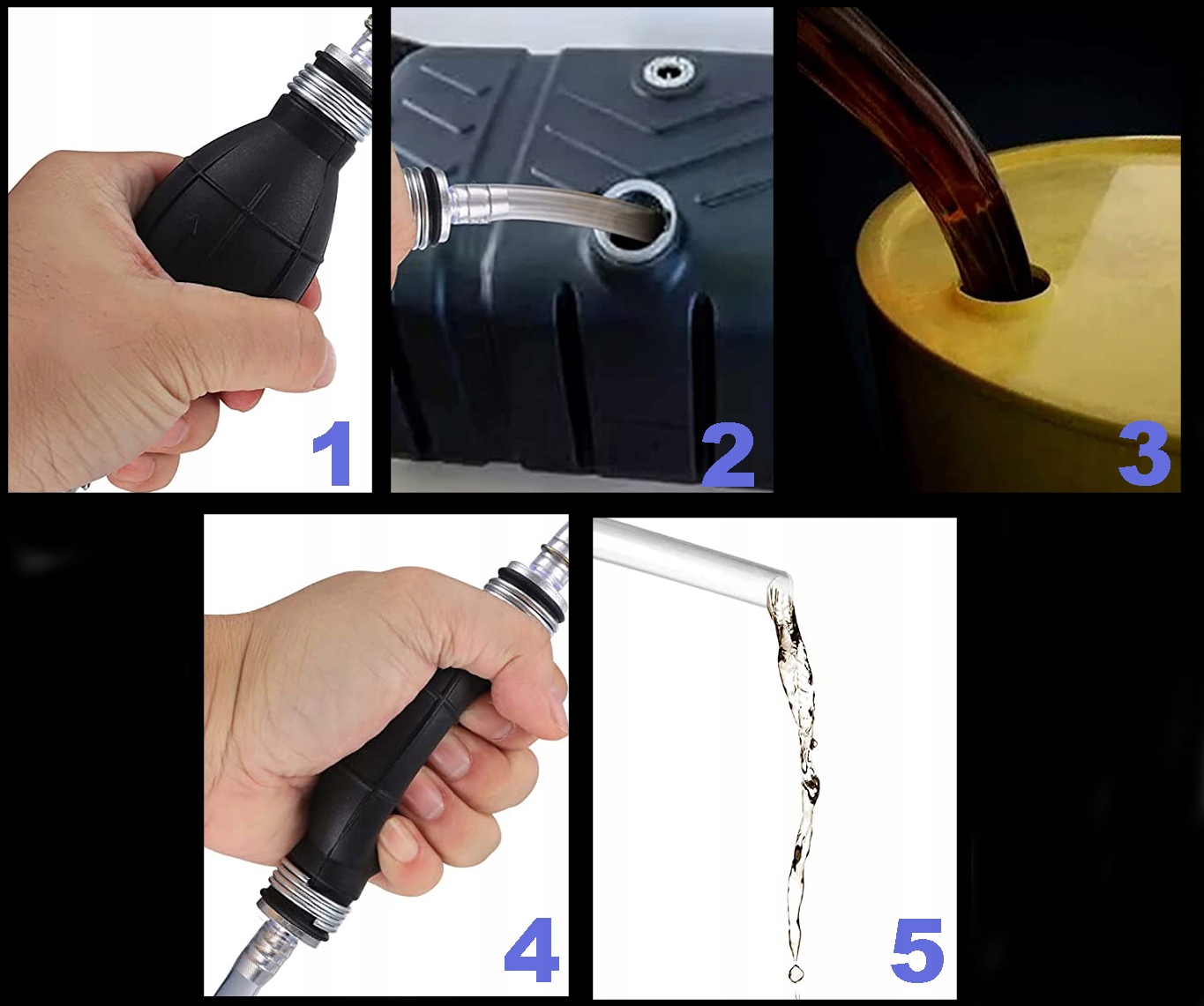 1
2
3
4
5