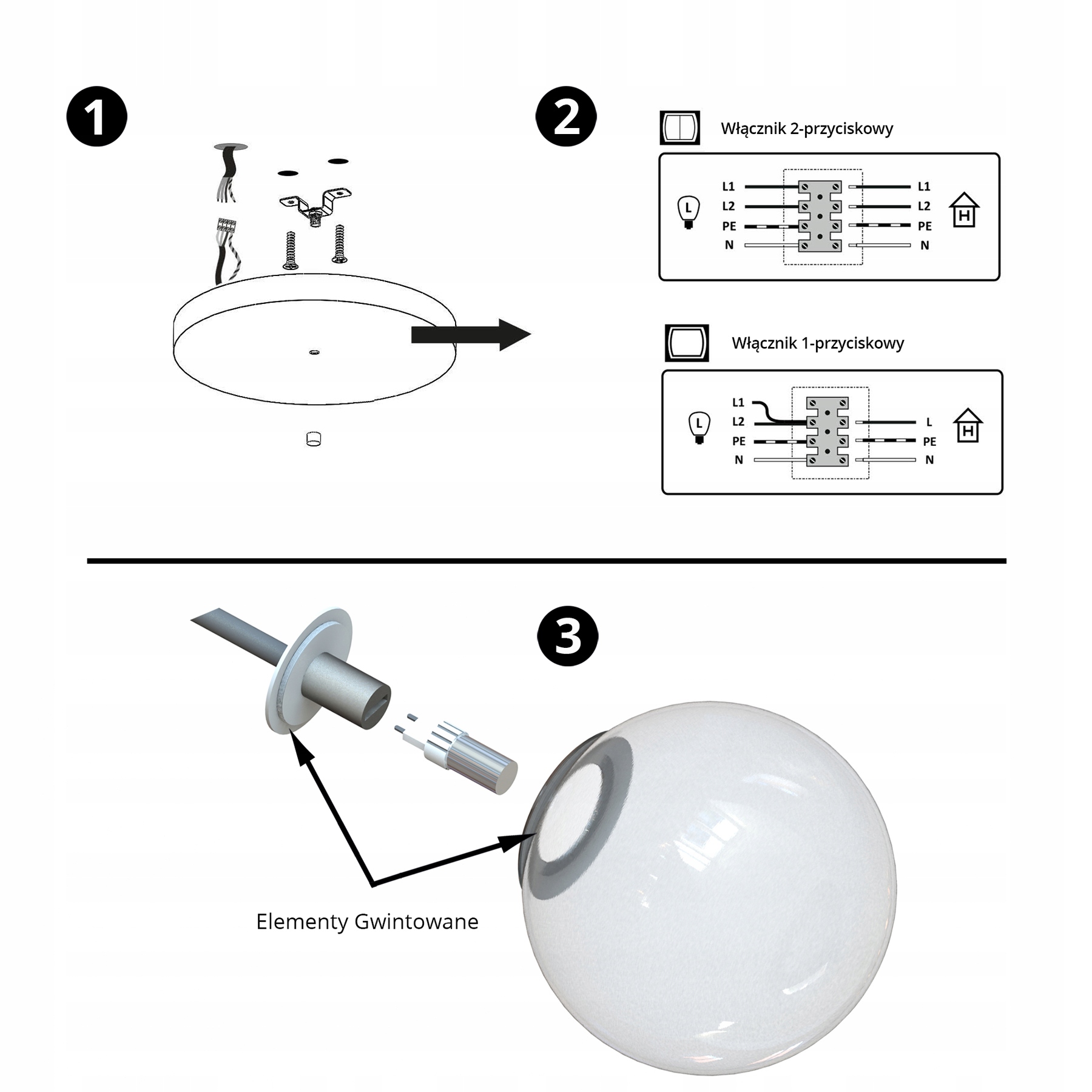 1

2

Włącznik 2-przyciskowy

L

L1
L2
PE
N

L1
L2
PE
N

H

Włącznik 1-przyciskowy

L

L1
L2
PE
N

L
PE
N

H

3

Elementy Gwintowane