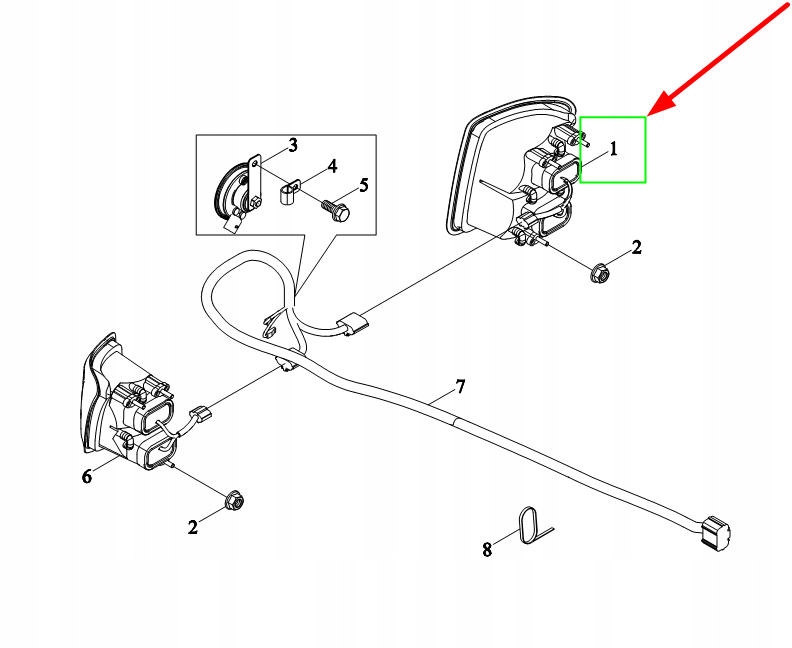 3
4
5
1
2
7
6
2
8