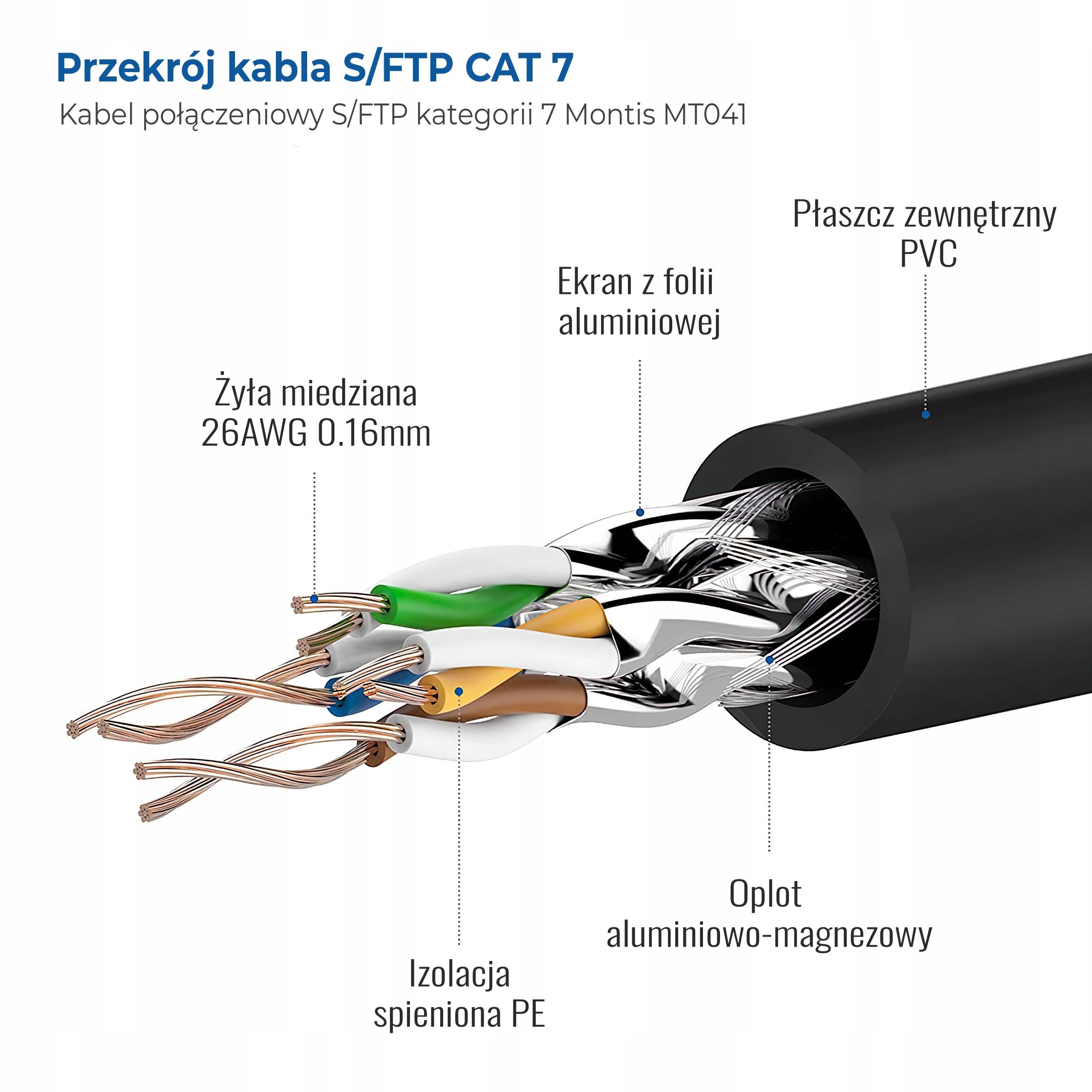 Przekrój kabla S/FTP CAT 7
Kabel połączeniowy S/FTP kategorii 7 Montis MT041

Płaszcz zewnętrzny PVC

Ekran z folii aluminiowej

Żyła miedziana 26AWG 0.16mm

Oplot aluminiowo-magnezowy

Izolacja spieniona PE