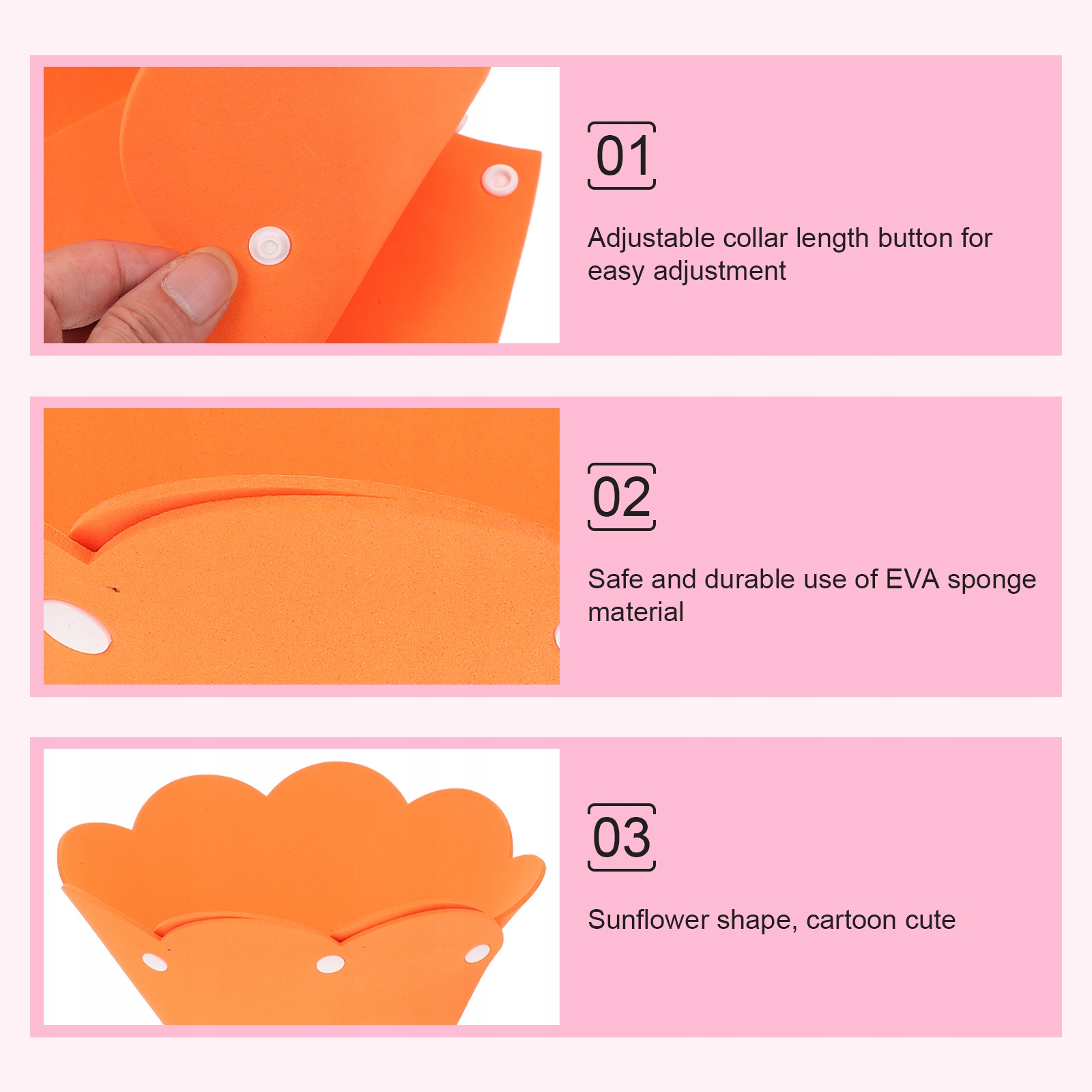 01

Adjustable collar length button for easy adjustment

02

Safe and durable use of EVA sponge material

03

Sunflower shape, cartoon cute