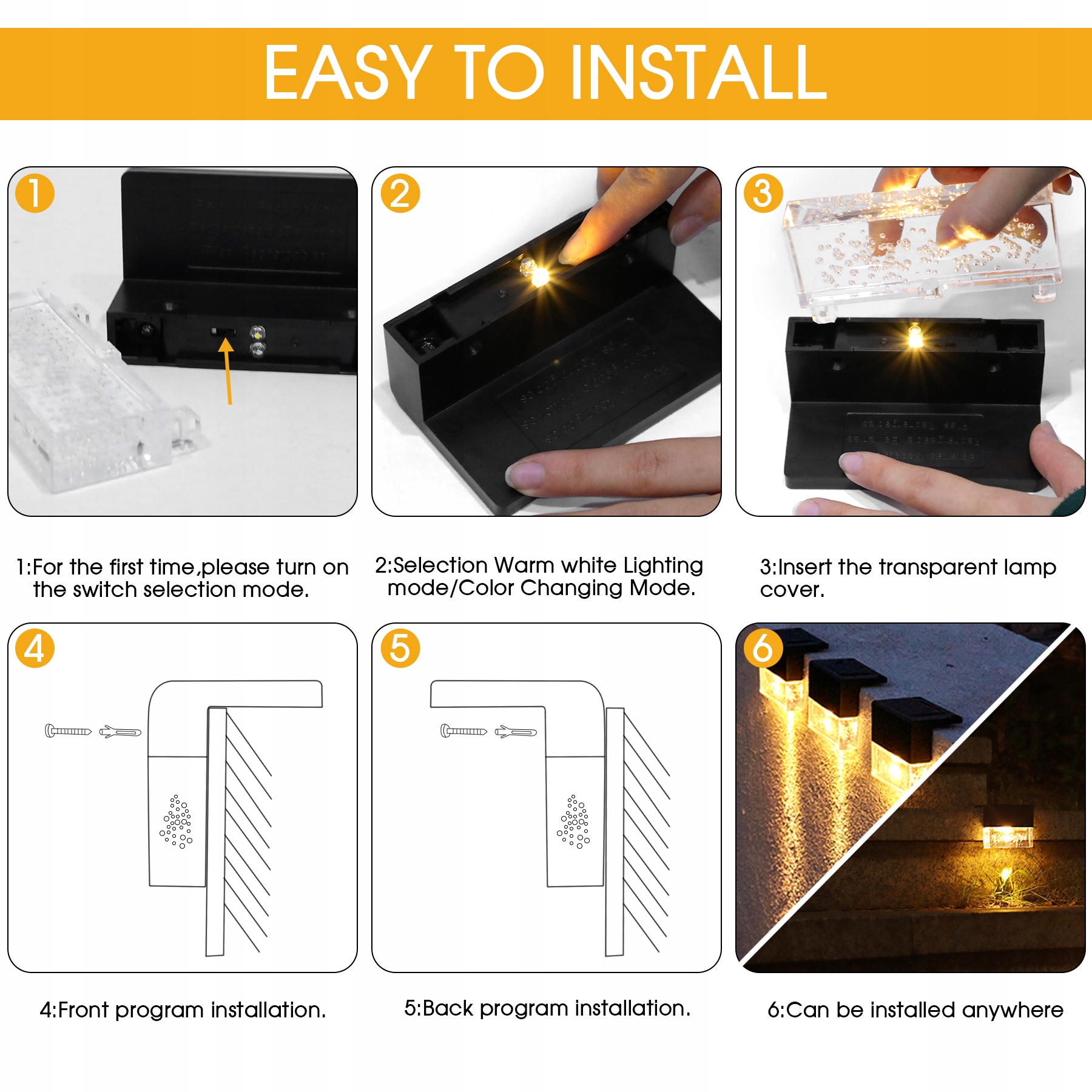 EASY TO INSTALL

1

2

3

1:For the first time,please turn on the switch selection mode.

2:Selection Warm white Lighting mode/Color Changing Mode.

3:Insert the transparent lamp cover.

4

5

6

4:Front program installation.

5:Back program installation.

6:Can be installed anywhere