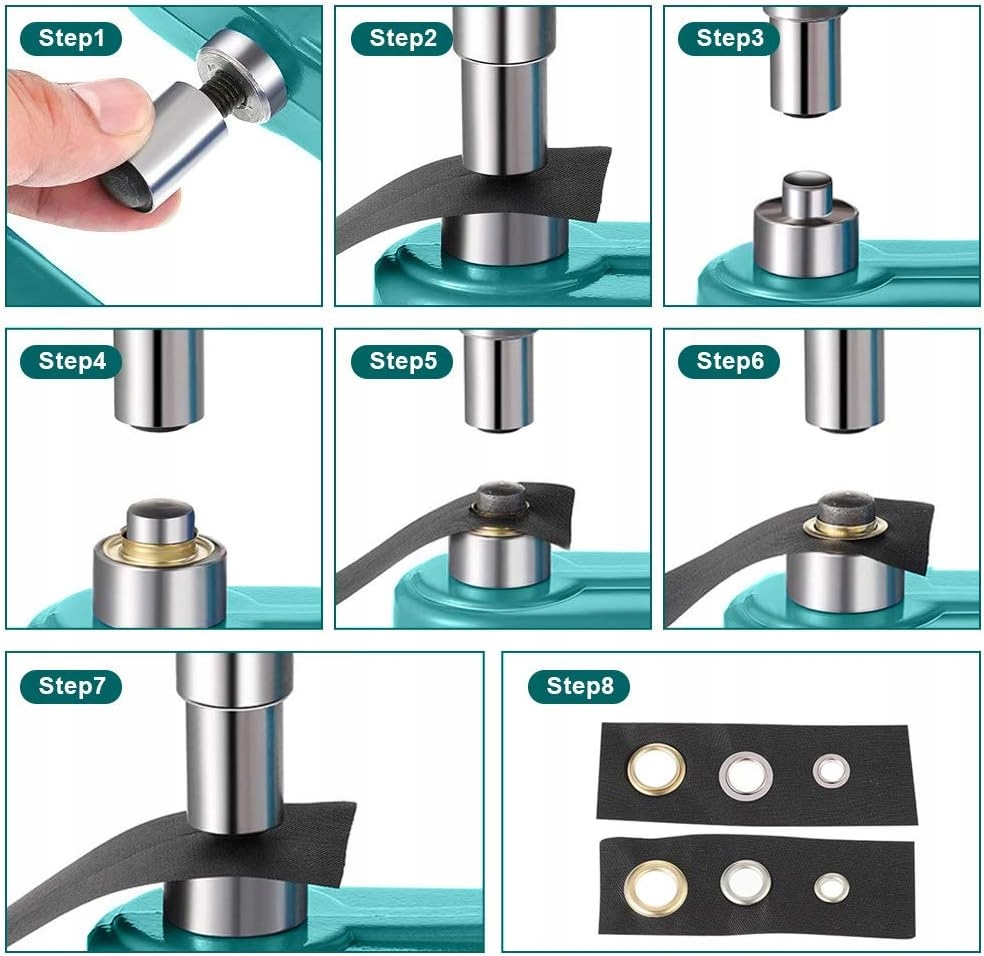 Step1

Step2

Step3

Step4

Step5

Step6

Step7

Step8