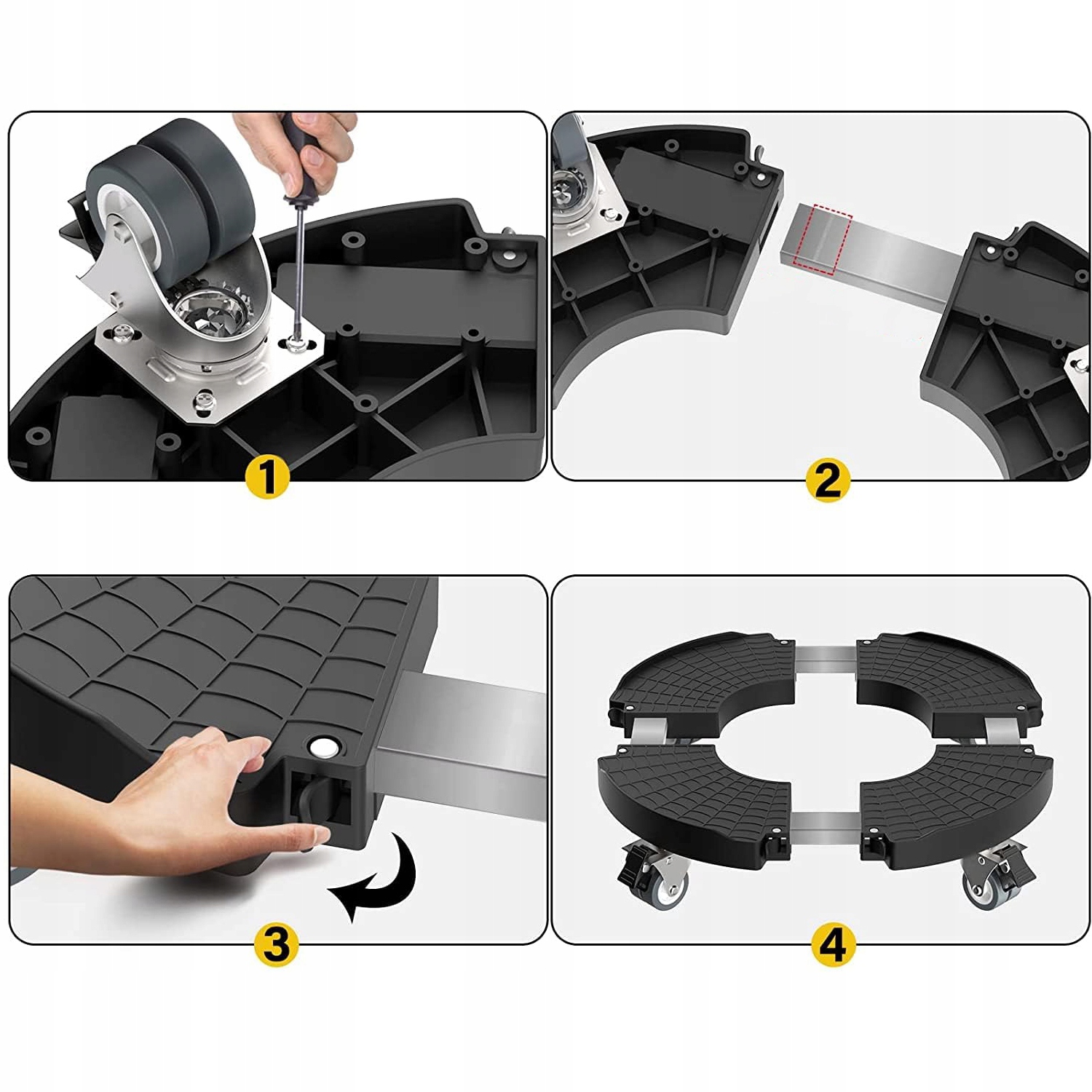 1

2

3

4