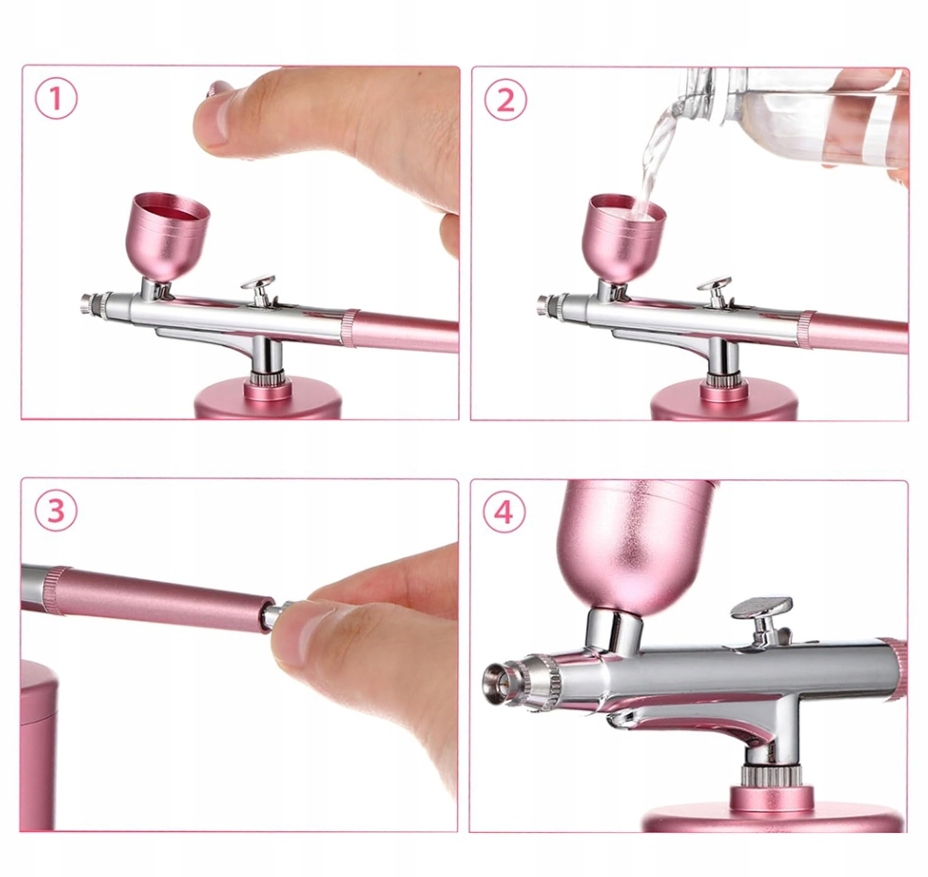 1

2

3

4