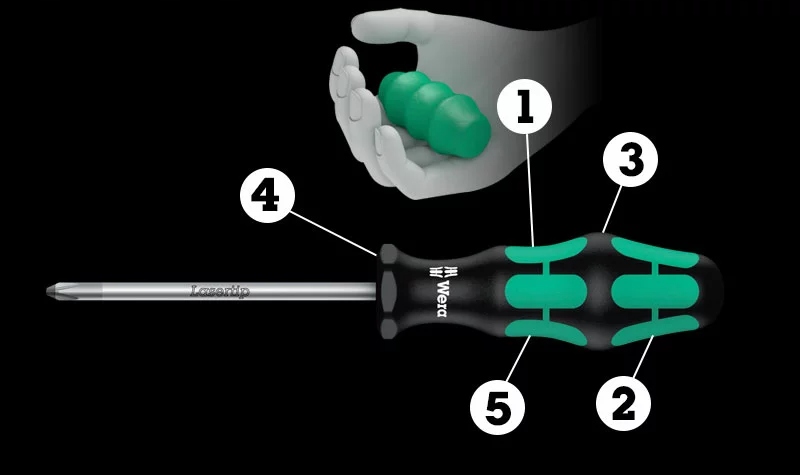 1
3
4
Lasertip
Wera
5
2