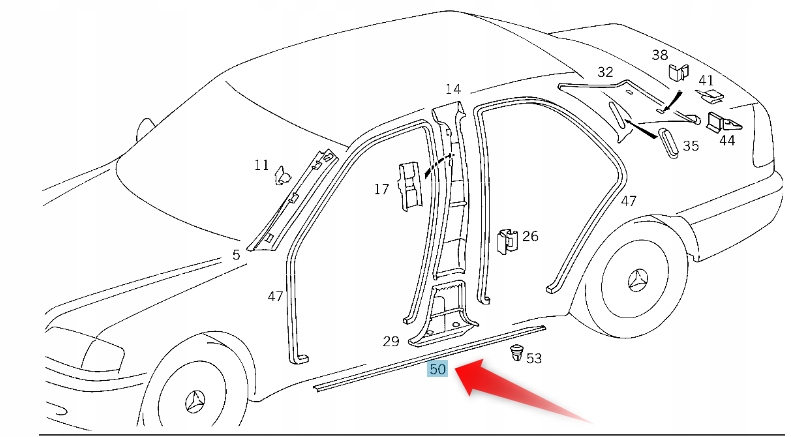 38
32
41
14
44
35
11
17
47
26
5
47
29
53
50