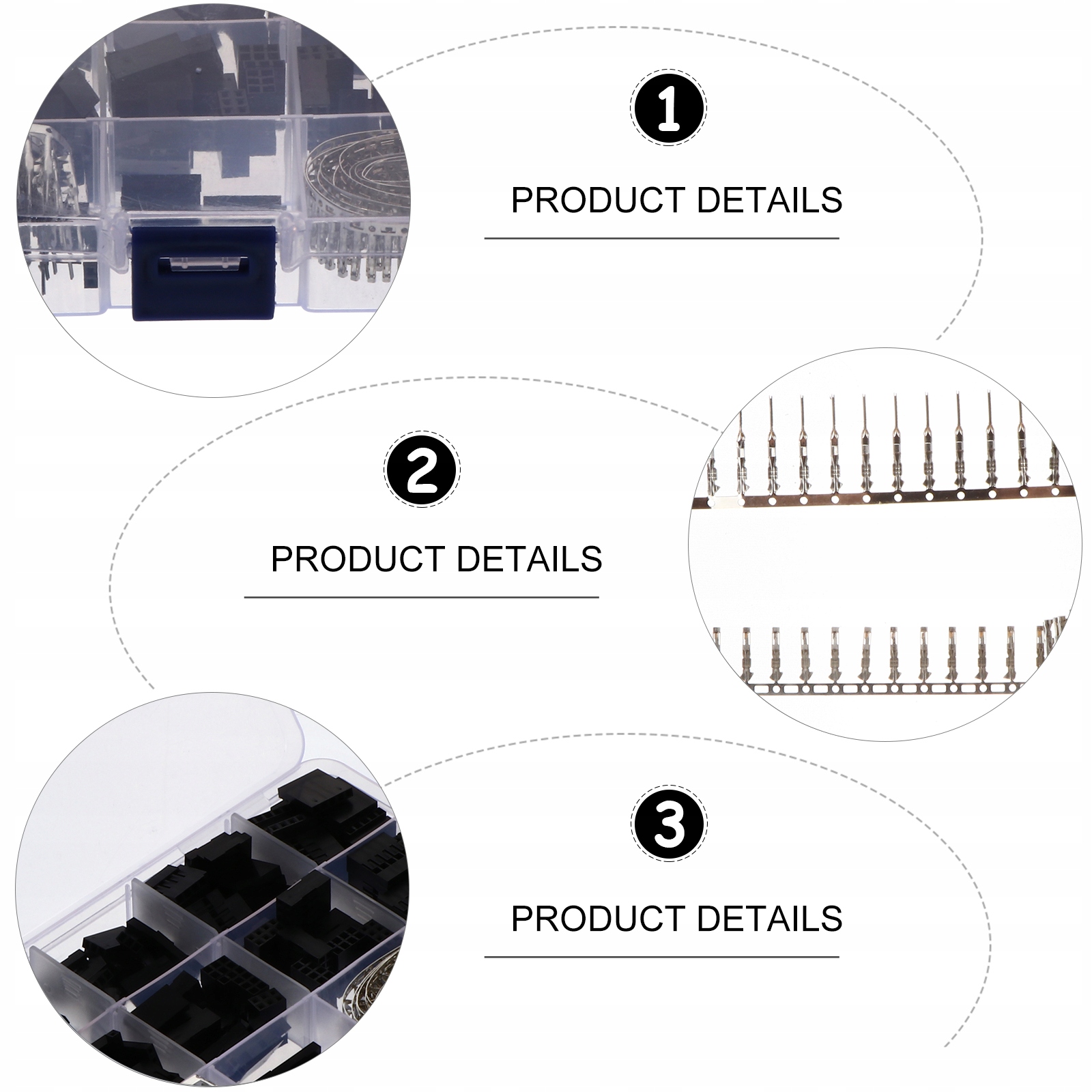 1

PRODUCT DETAILS

2

PRODUCT DETAILS

3

PRODUCT DETAILS