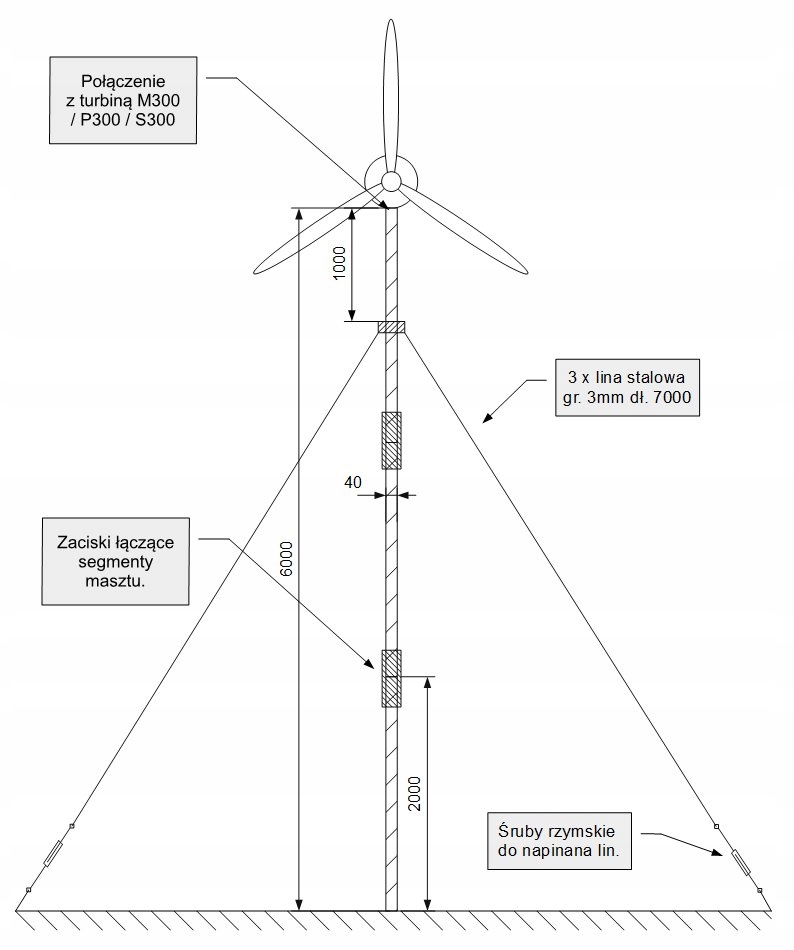 Połączenie z turbiną M300 / P300 / S300

1000

3 x lina stalowa gr. 3mm dł. 7000

40

Zaciski łączące segmenty masztu.

6000

2000

Śruby rzymskie do napinana lin.