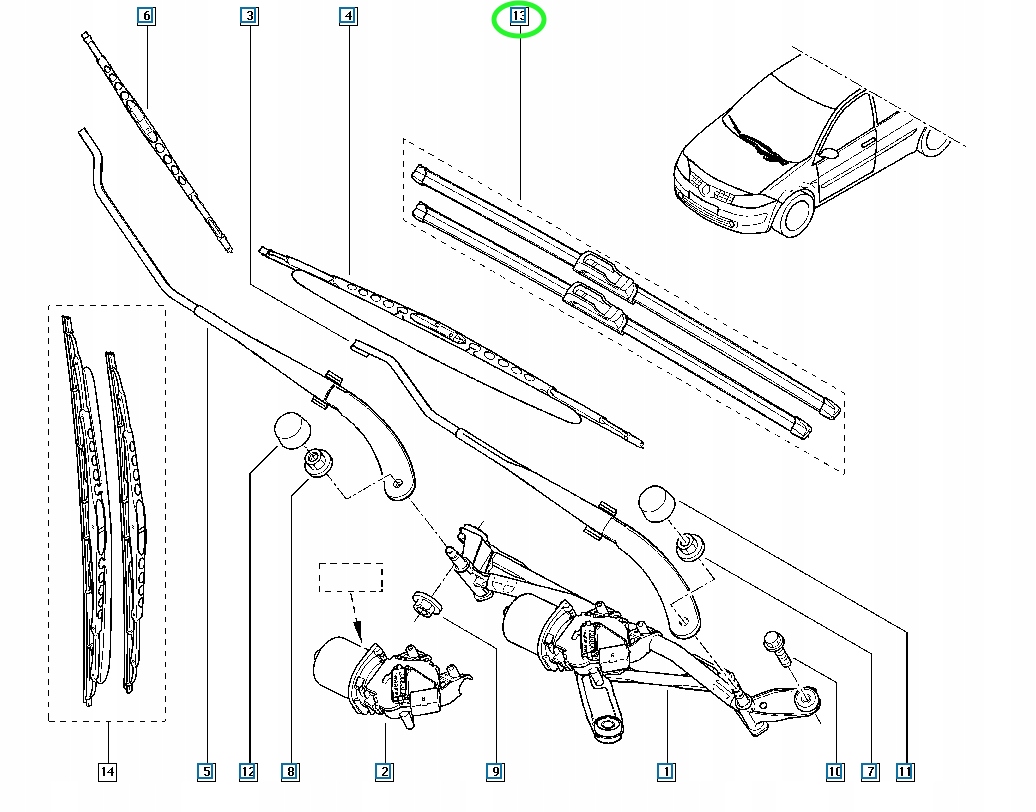 6
3
4
13
14
5
12
8
2
9
1
10
7
11