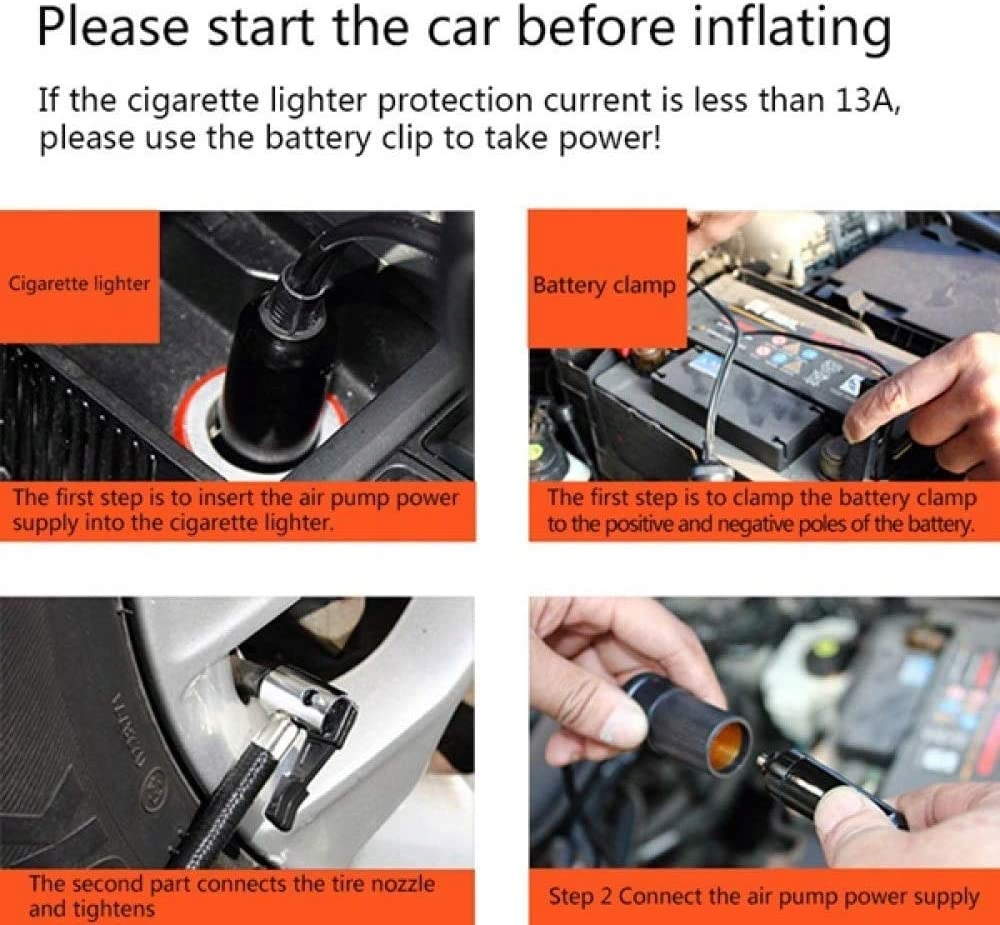 Please start the car before inflating

If the cigarette lighter protection current is less than 13A, please use the battery clip to take power!

Cigarette lighter

The first step is to insert the air pump power supply into the cigarette lighter.

Battery clamp

The first step is to clamp the battery clamp to the positive and negative poles of the battery.

The second part connects the tire nozzle and tightens

Step 2 Connect the air pump power supply