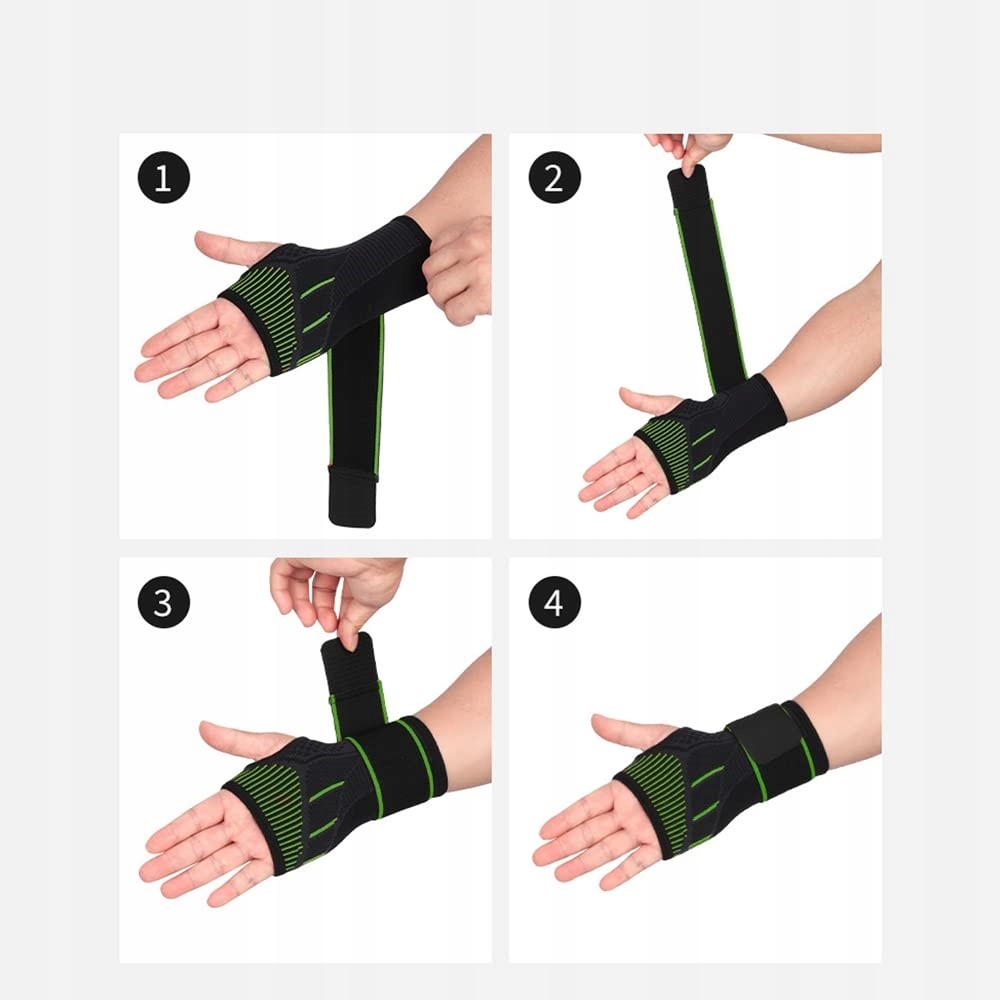 1

2

3

4