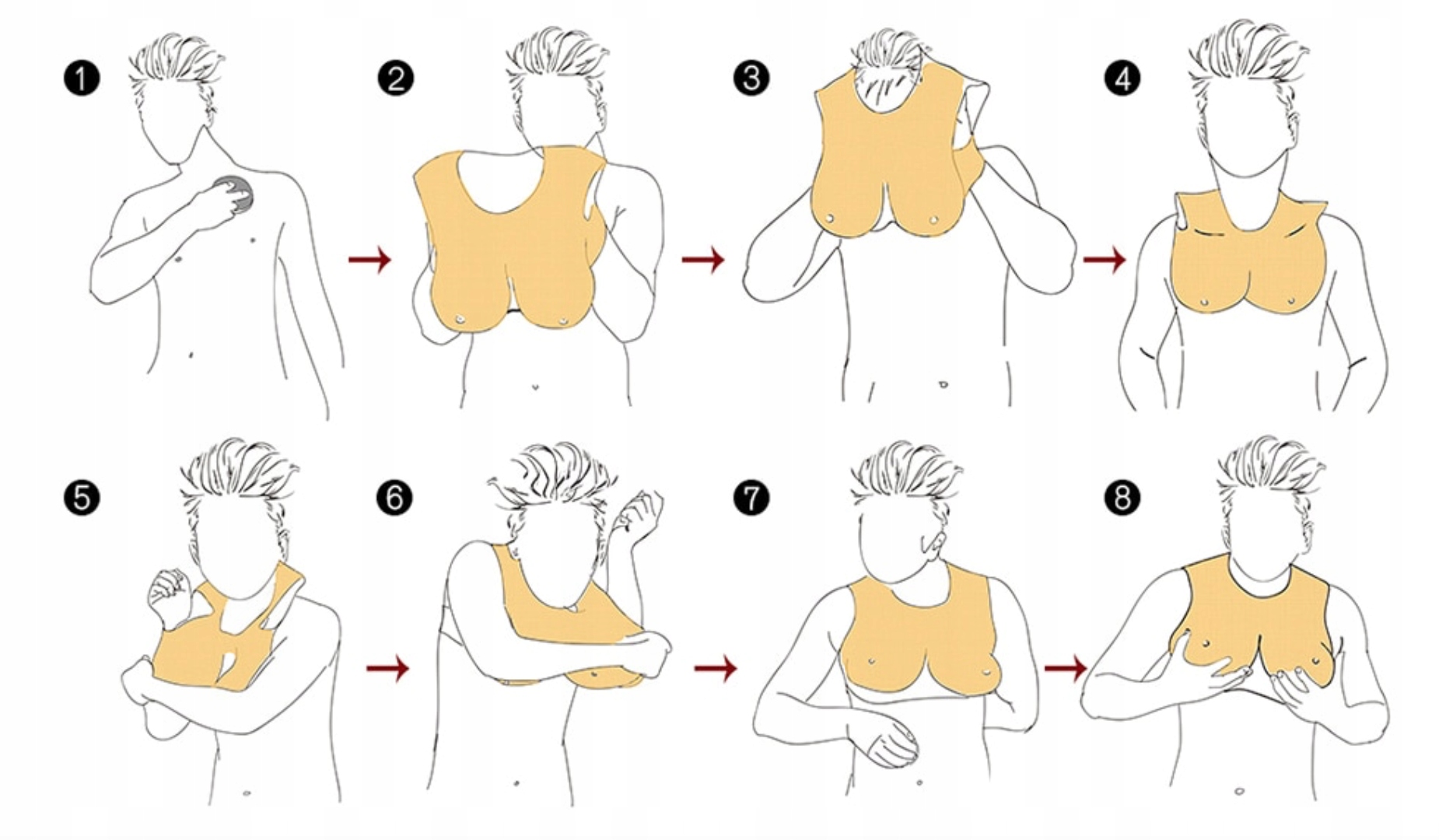 1
2
3
4
5
6
7
8