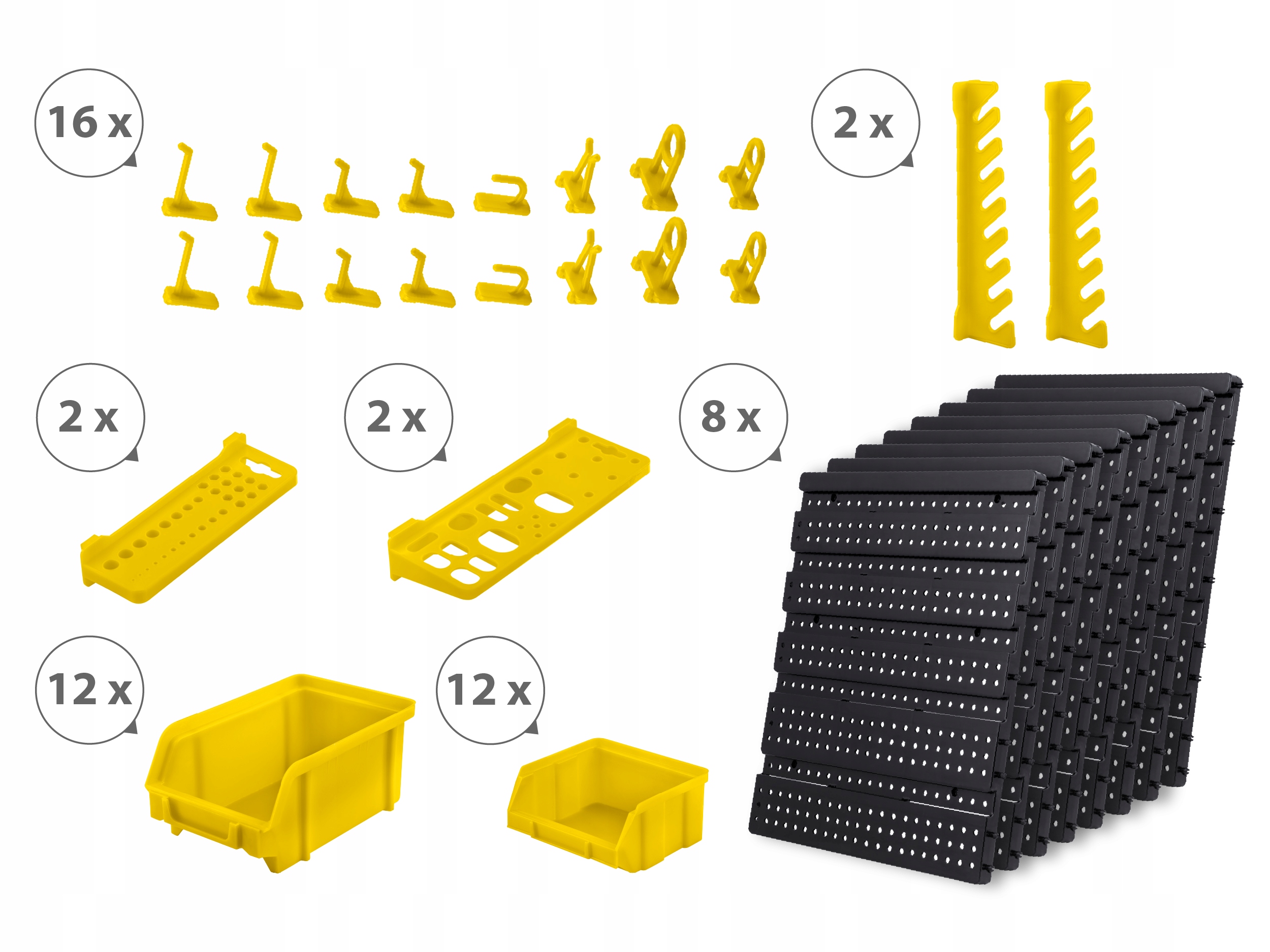 16 x

2 x

2 x

2 x

8 x

12 x

12 x