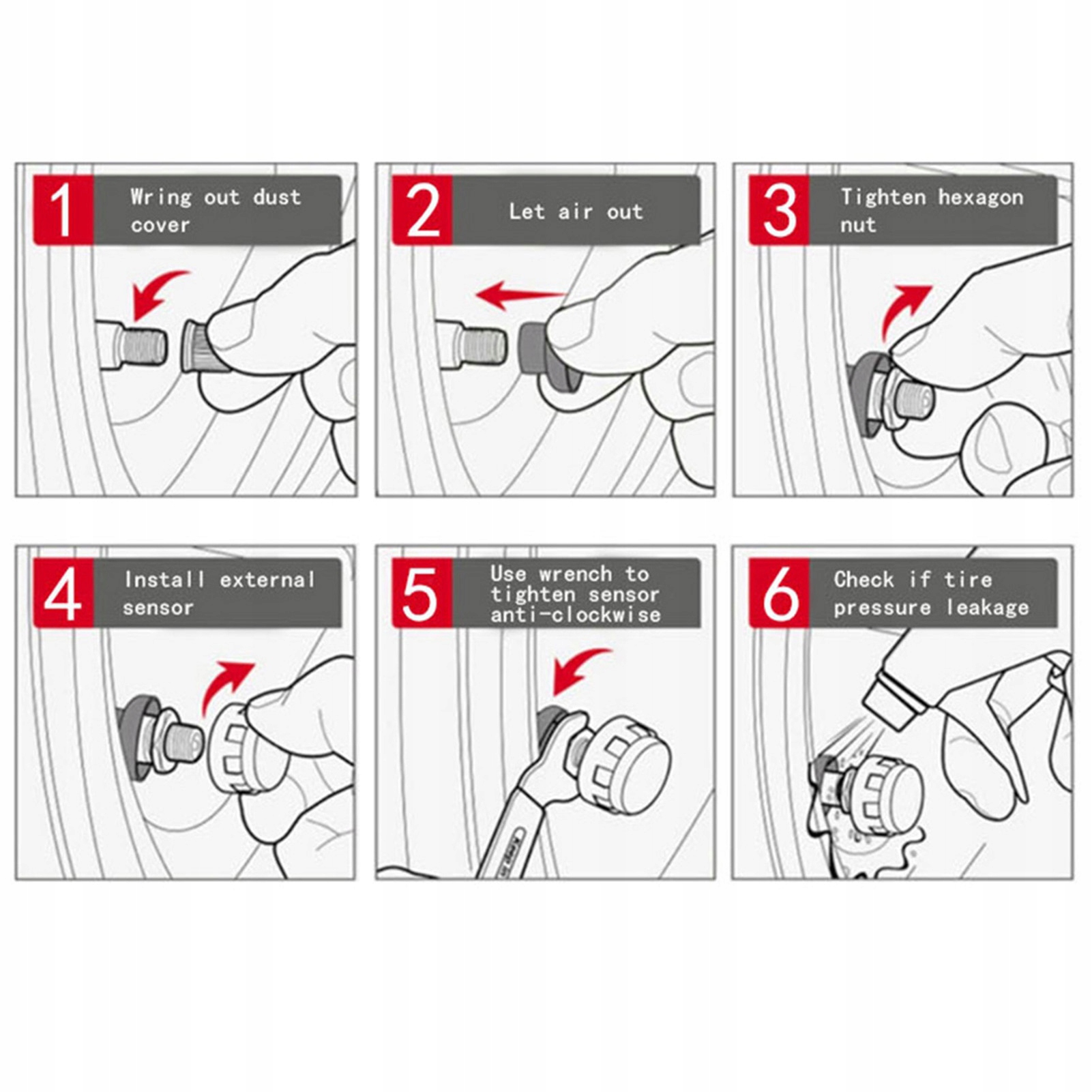 1 Wring out dust cover

2 Let air out

3 Tighten hexagon nut

4 Install external sensor

5 Use wrench to tighten sensor anti-clockwise

6 Check if tire pressure leakage