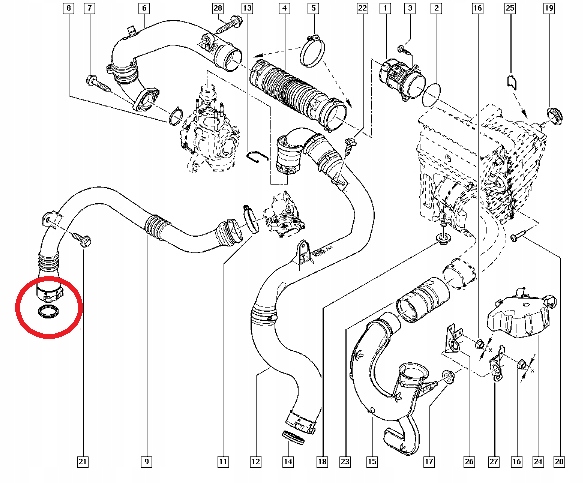 8 7 6 28 13 4 5 22 1 3 2 16 25 19

21 9 11 12 14 18 23 15 17 26 27 16 24 20