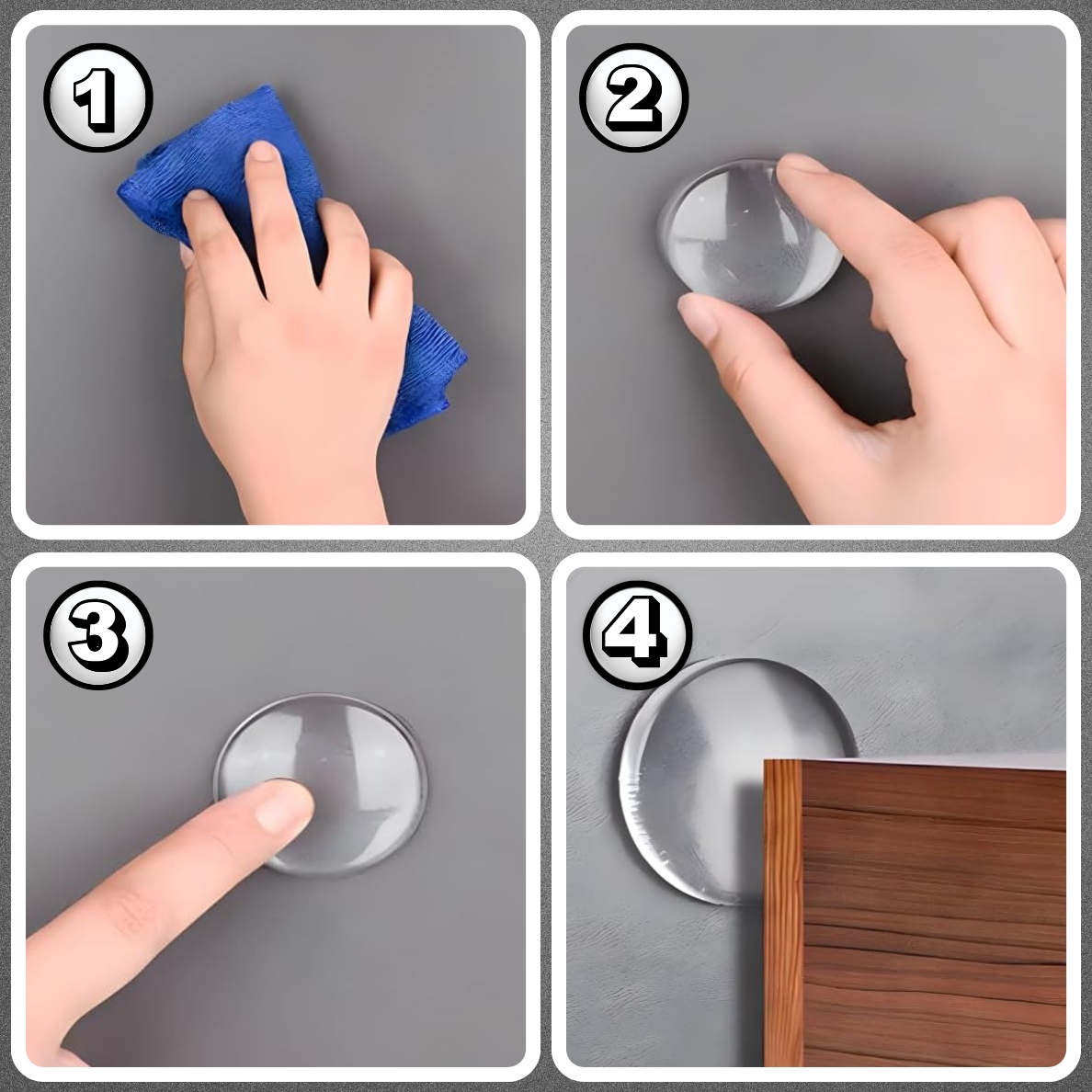 1

2

3

4