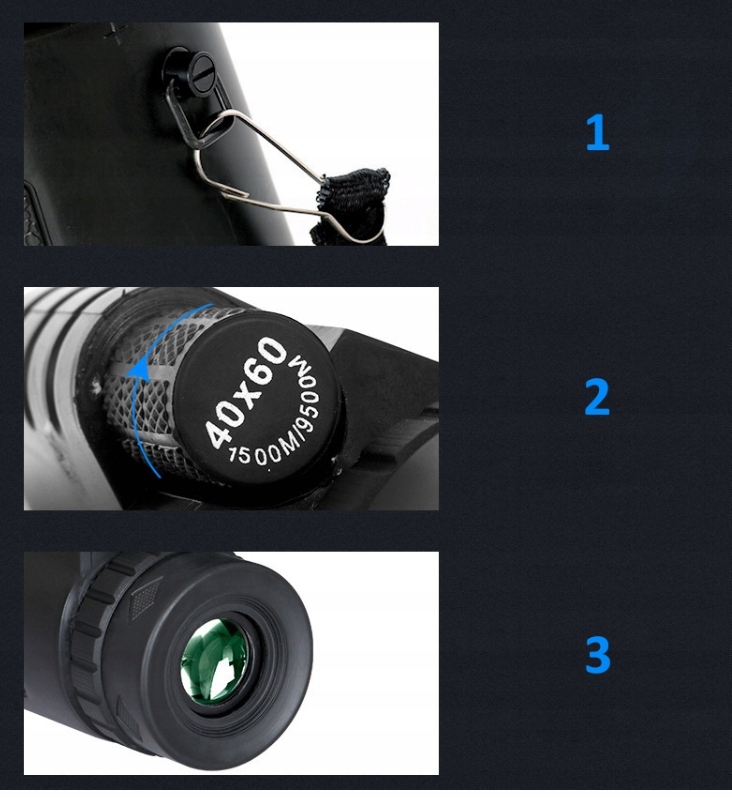 1

40X60
1500M/9500M

2

3