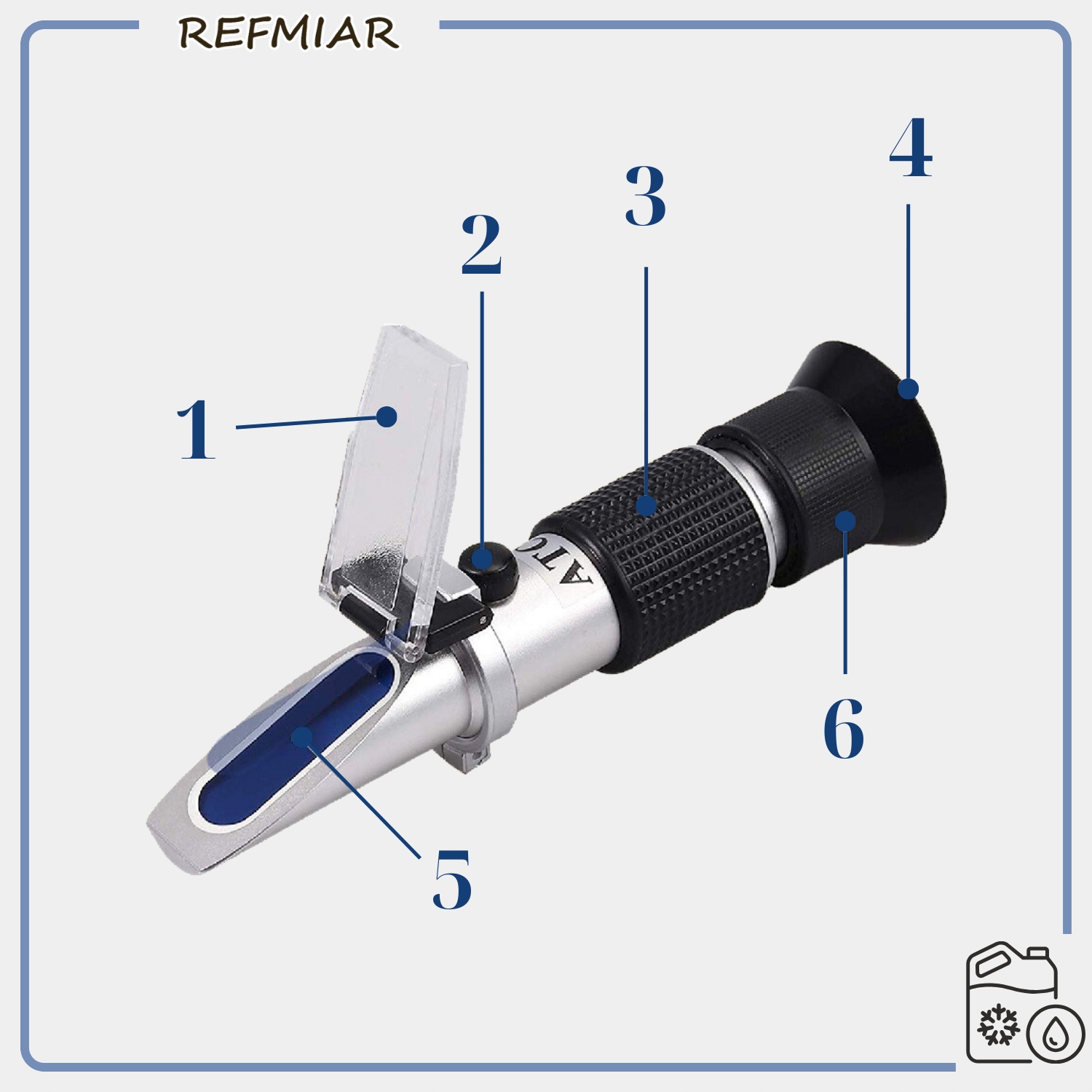 REFMIAR

4

3

2

1

ATC

6

5