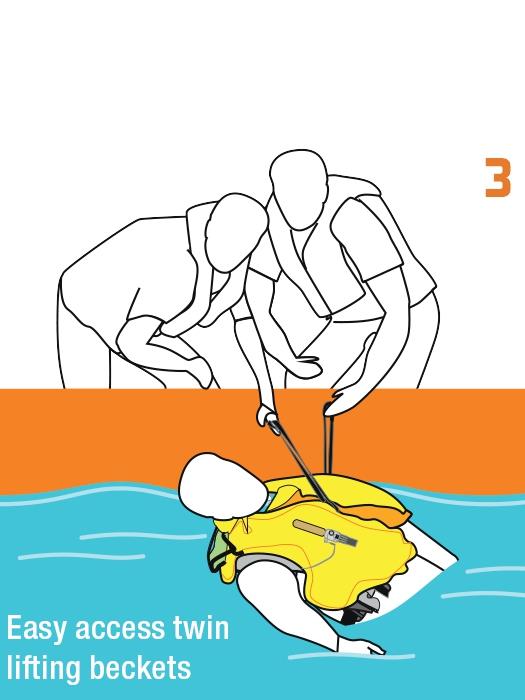 3

Easy access twin lifting beckets