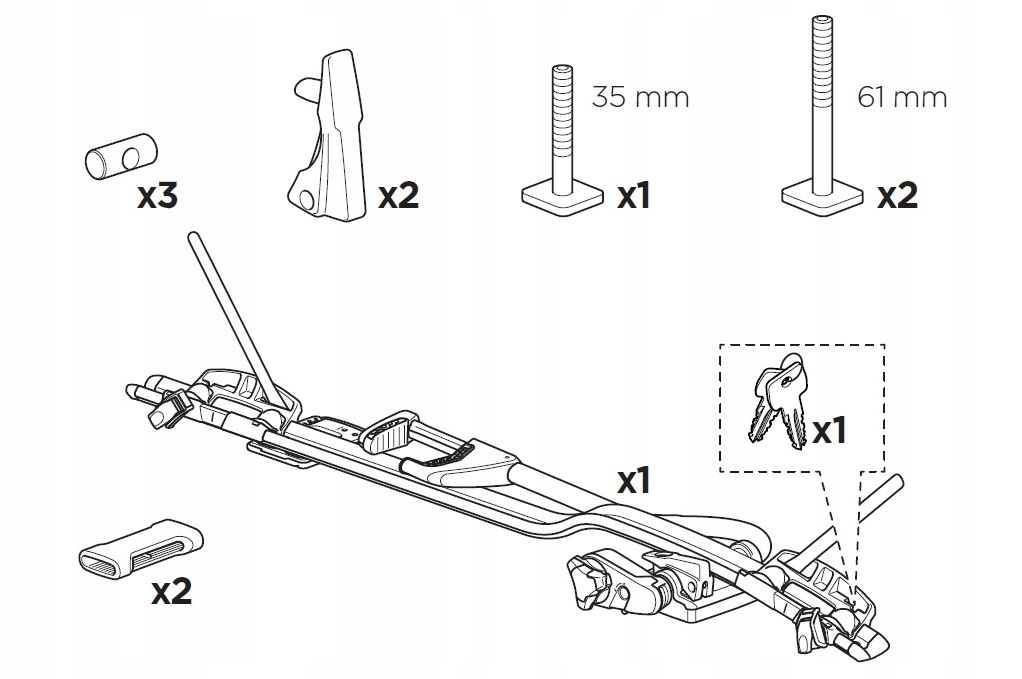 x3

x2

35 mm

x1

61 mm

x2

x1

x1

x2