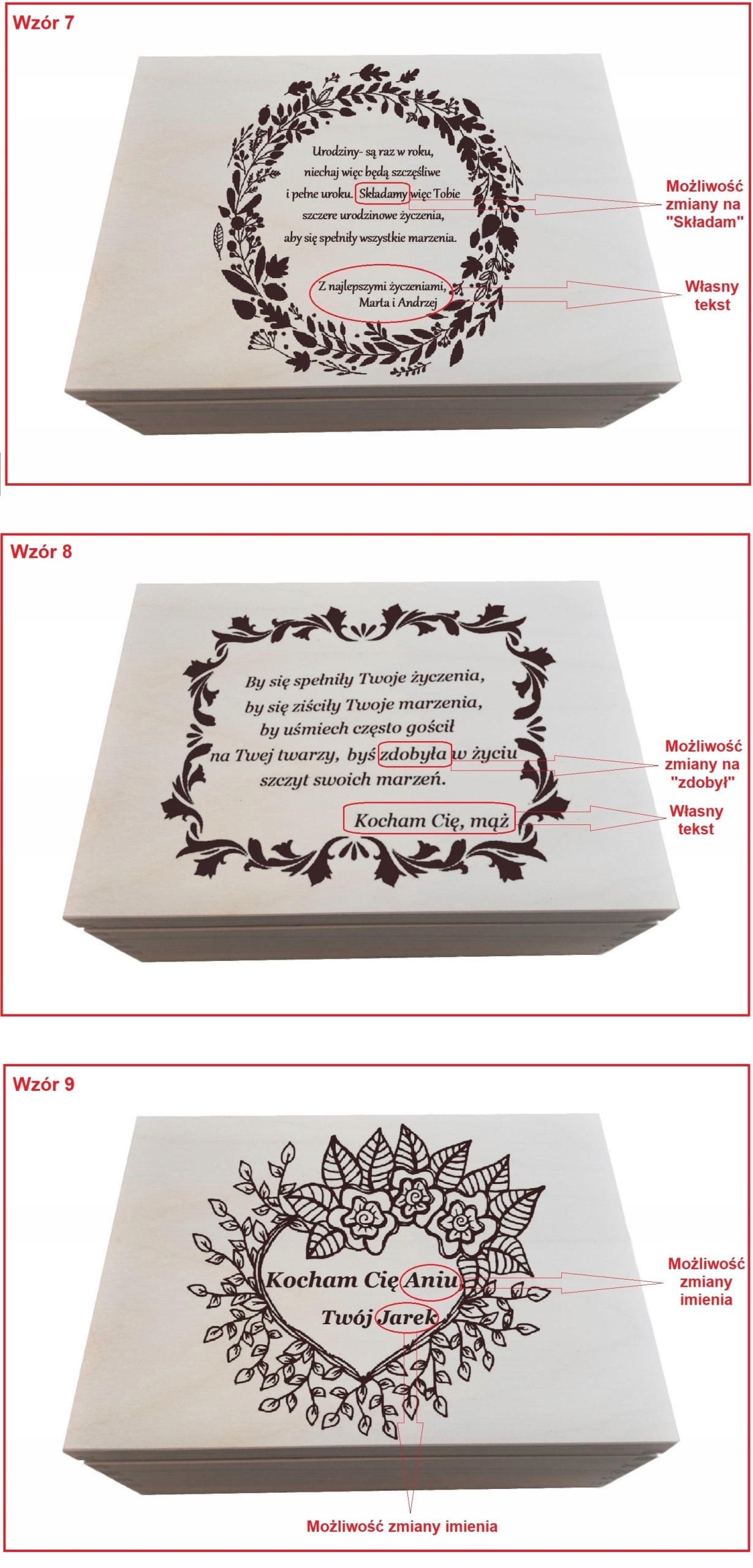 Wzór 7

Urodziny- są raz w roku,
niechaj więc będą szczęśliwe
i pełne uroku. Składamy więc Tobie
szczere urodzinowe życzenia,
aby się spełniły wszystkie marzenia.

Z najlepszymi życzeniami,
Marta i Andrzej

Możliwość zmiany na "Składam"

Własny tekst

Wzór 8

By się spełniły Twoje życzenia,
by się ziściły Twoje marzenia,
by uśmiech często gościł
na Twej twarzy, byś zdobyła w życiu
szczyt swoich marzeń.

Kocham Cię, mąż

Możliwość zmiany na "zdobył"

Własny tekst

Wzór 9

Kocham Cię Aniu
Twój Jarek

Możliwość zmiany imienia

Możliwość zmiany imienia