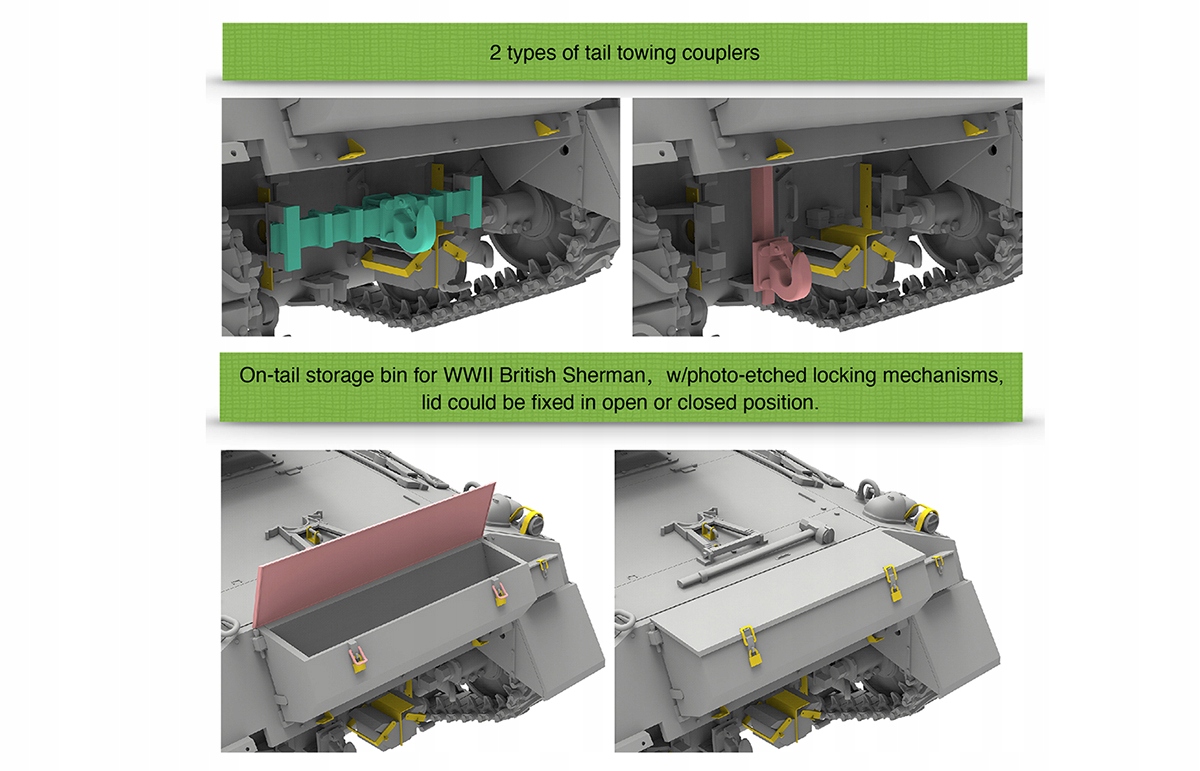 2 types of tail towing couplers

On-tail storage bin for WWII British Sherman, w/photo-etched locking mechanisms, lid could be fixed in open or closed position.