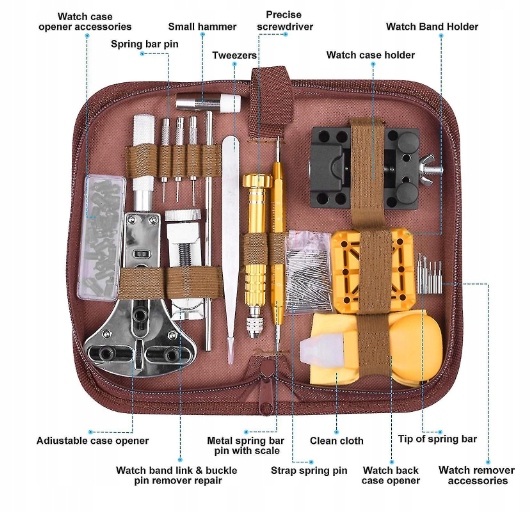 Watch case opener accessories

Small hammer

Precise screwdriver

Watch Band Holder

Spring bar pin

Tweezers

Watch case holder

Adiustable case opener

Metal spring bar pin with scale

Clean cloth

Tip of spring bar

Watch band link & buckle pin remover repair

Strap spring pin

Watch back case opener

Watch remover accessories