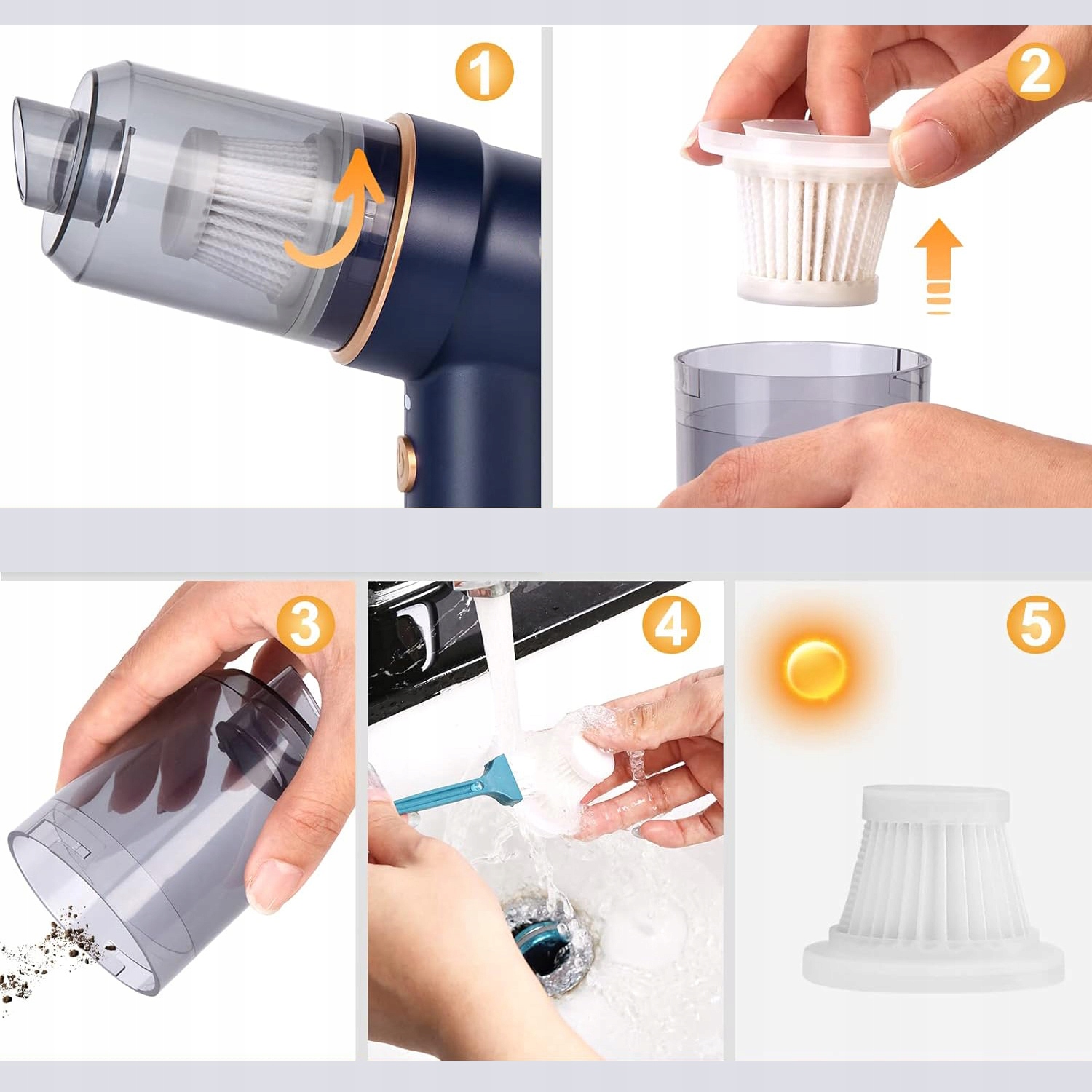 1

2

3

4

5