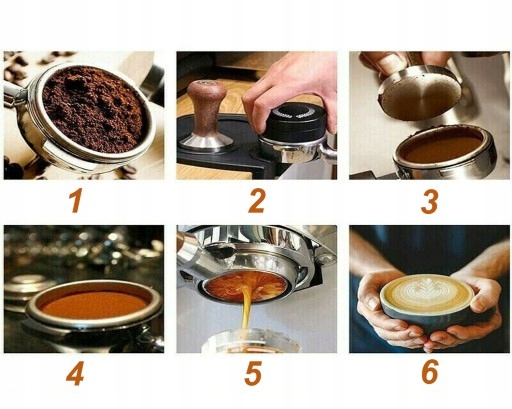 1

2

3

4

5

6